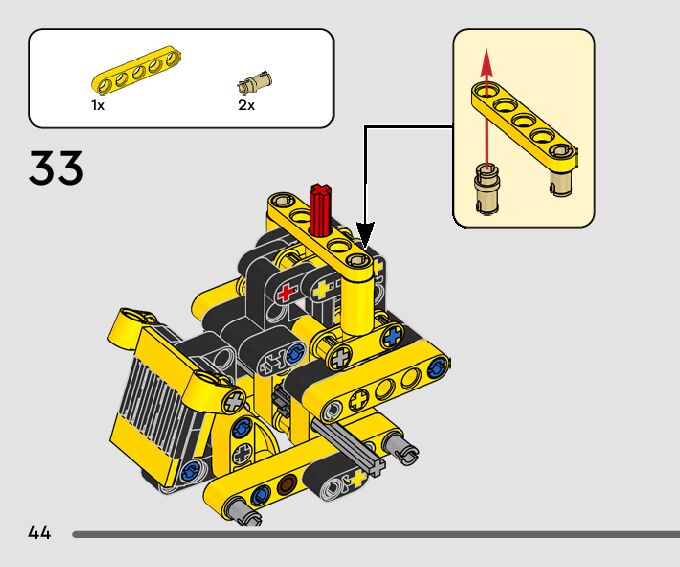 1x
2x

33

44