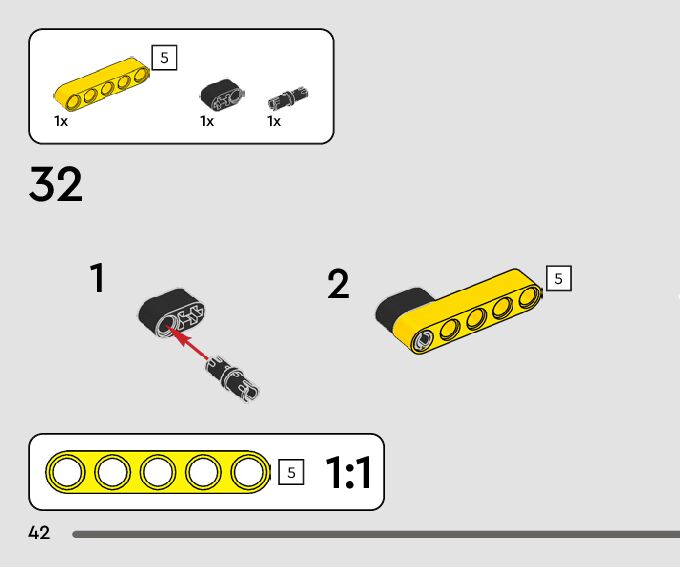 5
1x
1x
1x

32

1

2
5

5
1:1

42