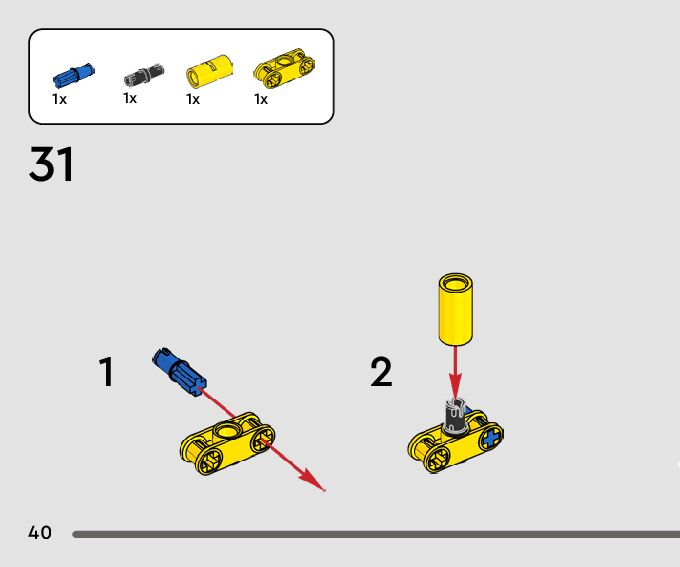 1x 1x 1x 1x

31

1

2

40