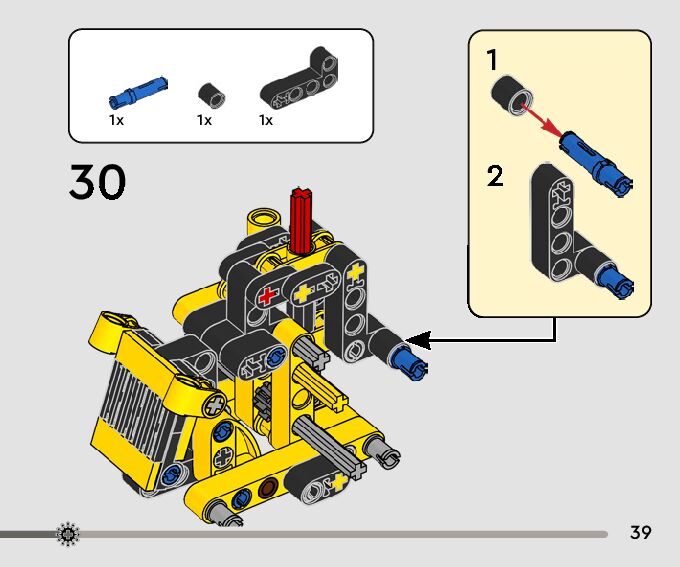 1x 1x 1x

30

1

2

39