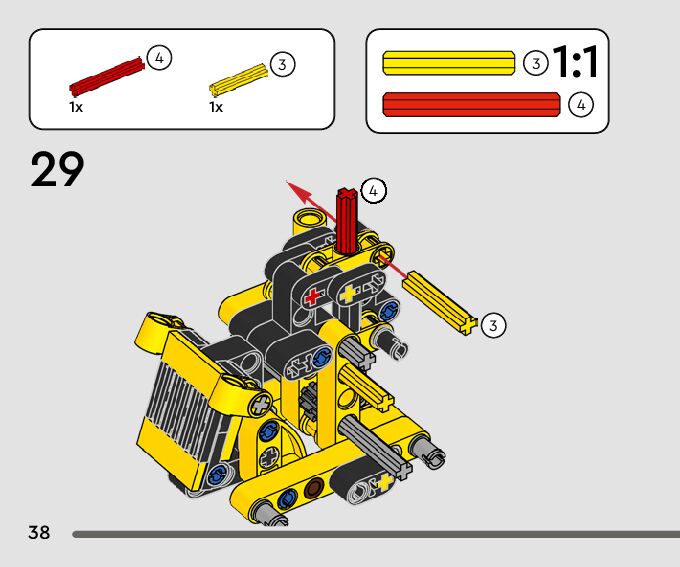 4
1x
3
1x

3
1:1
4

29

4

3

38