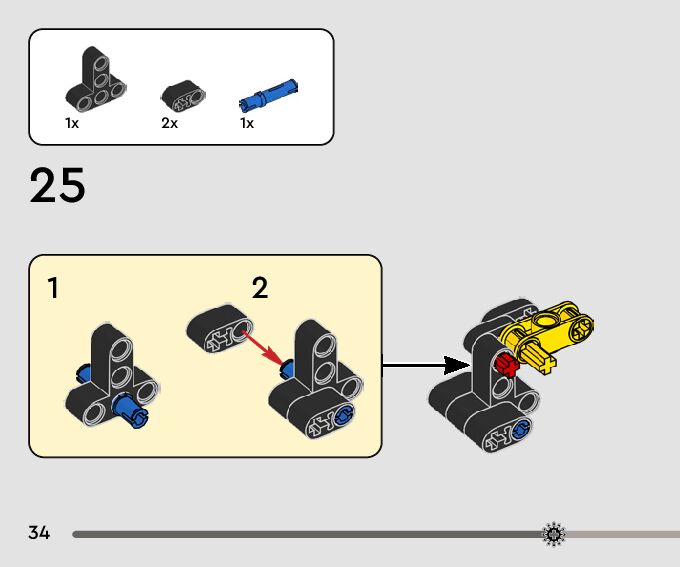 1x 2x 1x

25

1

2

34