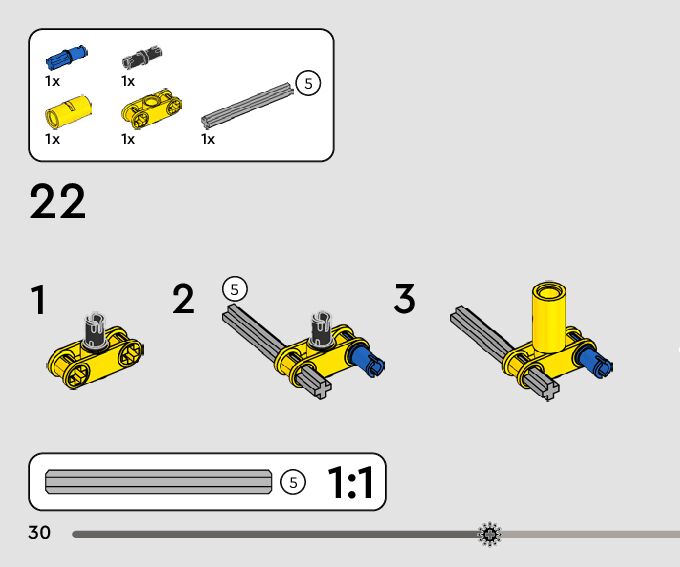 1x
1x
5
1x
1x
1x

22

1
2
5
3

5
1:1

30