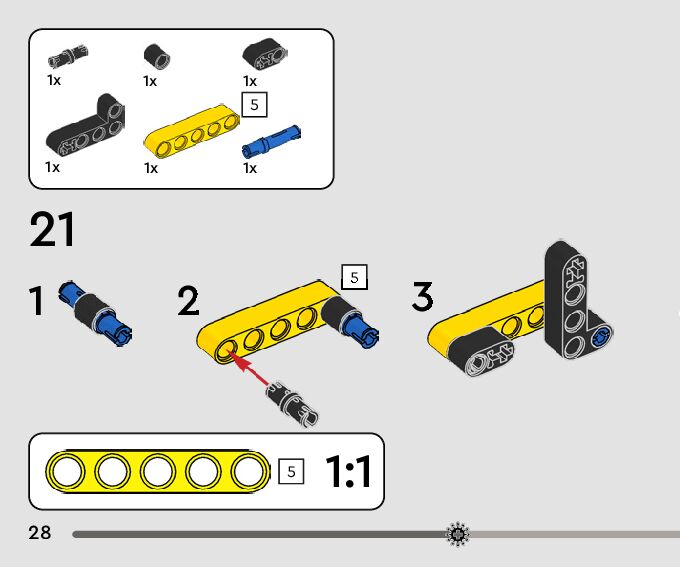 1x
1x
1x
5
1x
1x
1x

21

1

2
5

3

5
1:1

28