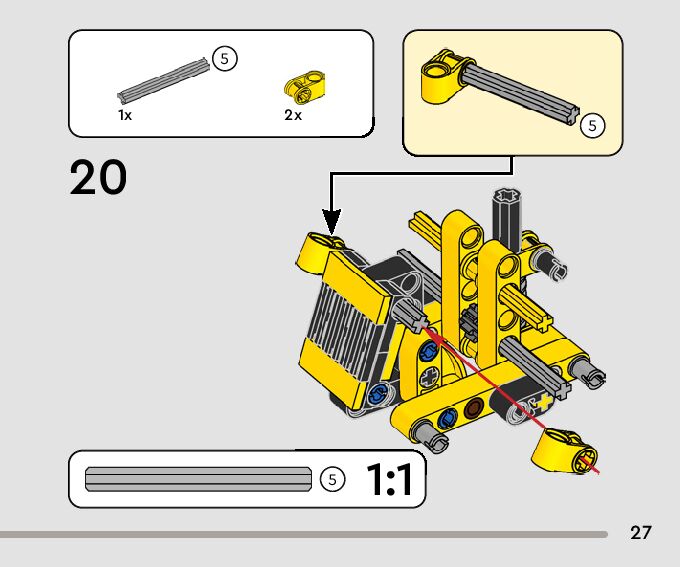 5
1x
2x
5
20
5
1:1
27