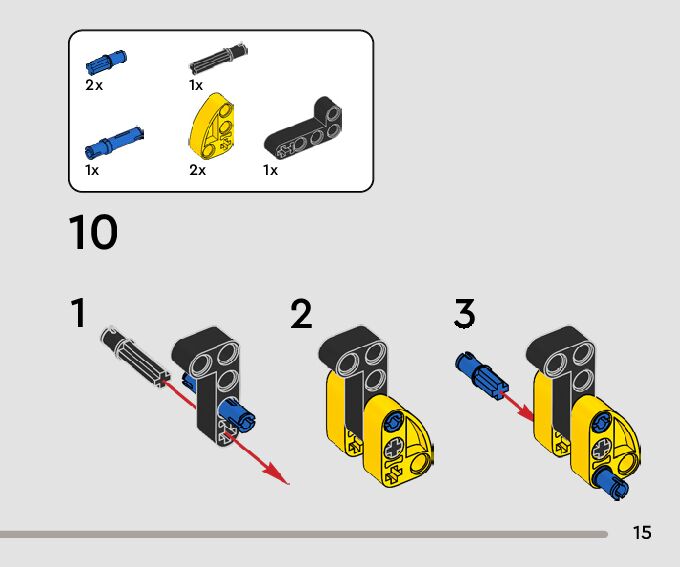 2x
1x
1x
2x
1x

10

1

2

3

15