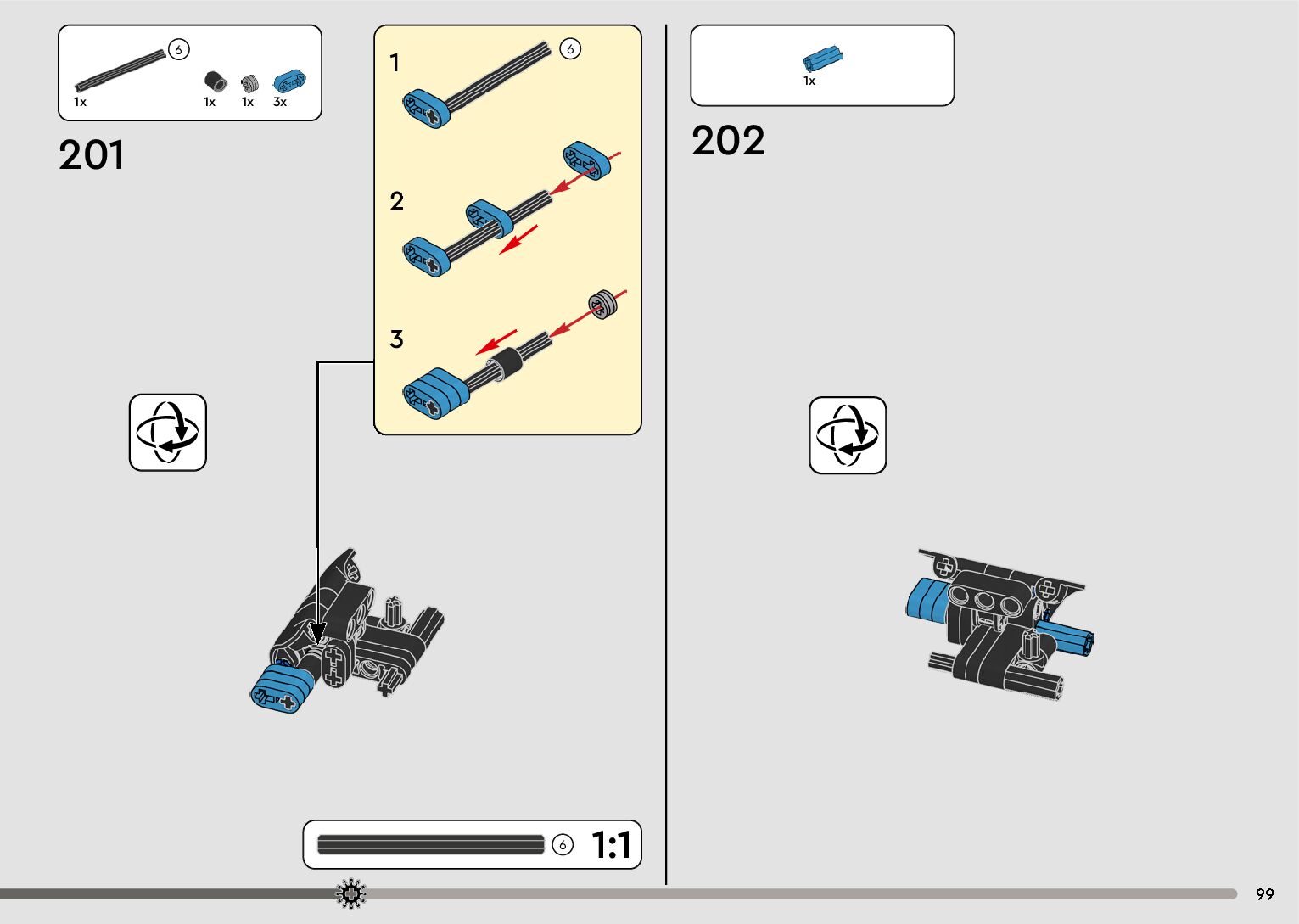 6
1x 1x 1x 3x

201

1
6

2

3

6 1:1

1x

202

99