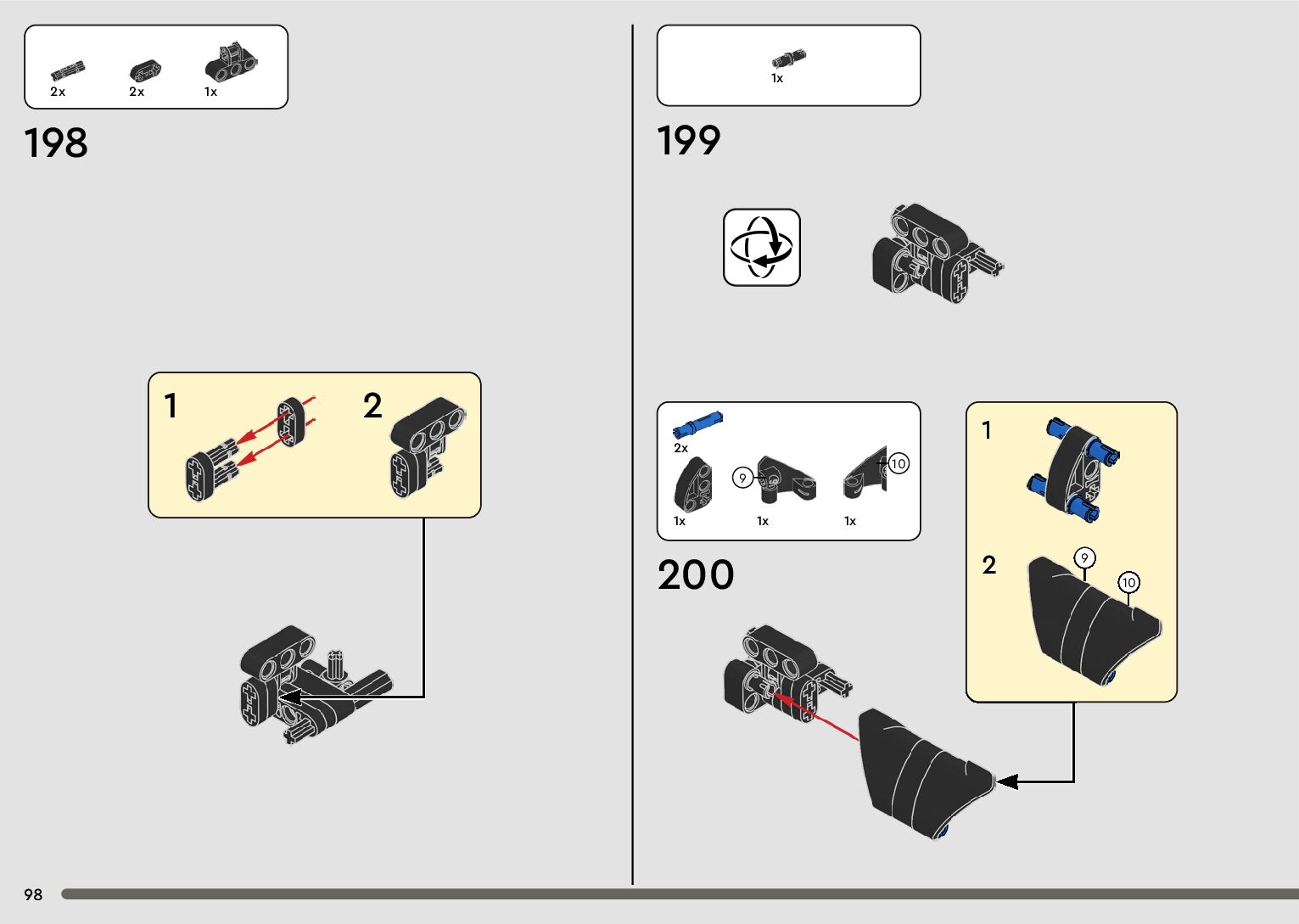 2x 2x 1x

198

1 2

1x

199

2x

9

10

1x 1x 1x

200

1

2

9

10

98