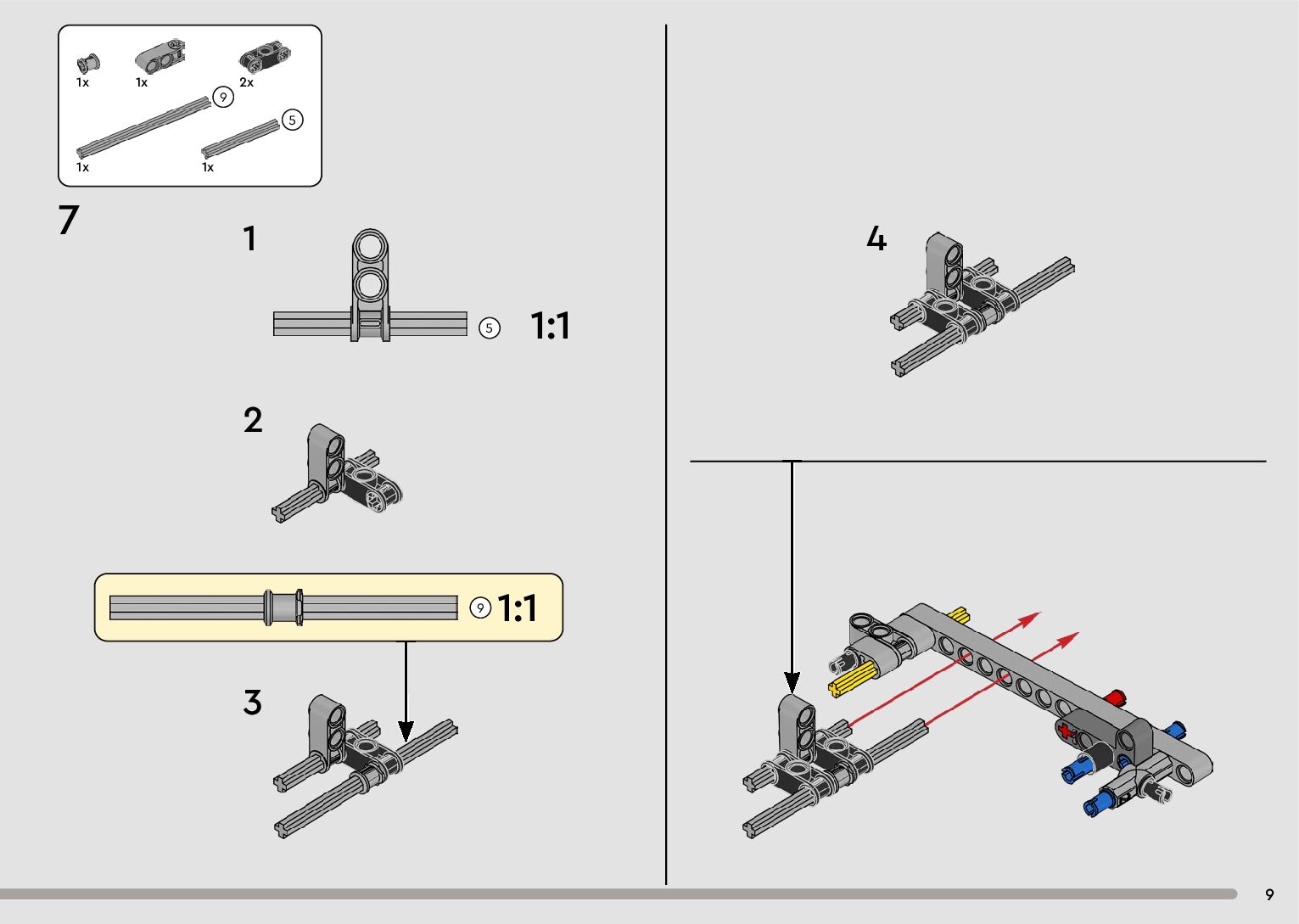 1x 1x 2x

9

5

1x 1x

7

1

5 1:1

2

9 1:1

3

4

9