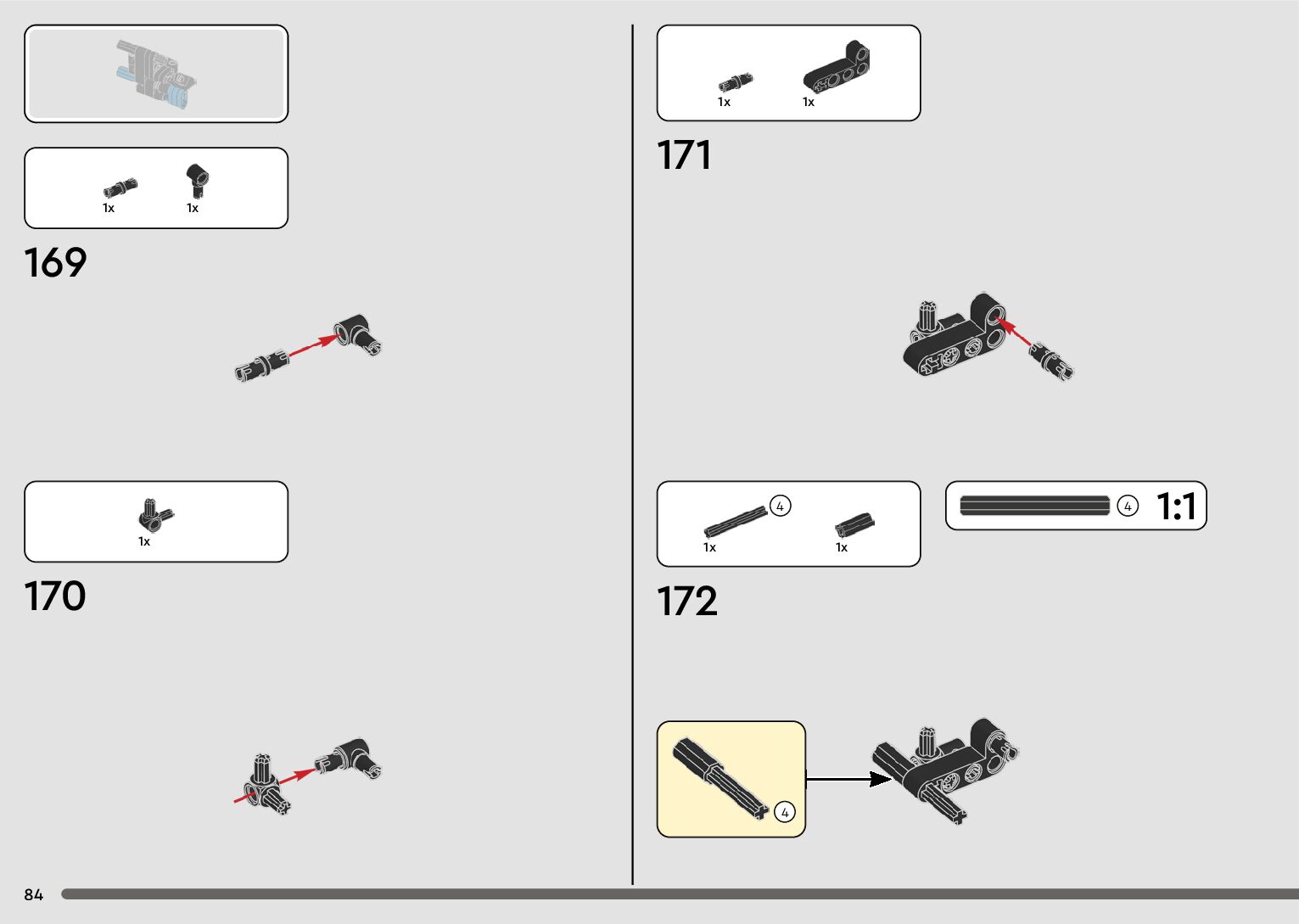 1x 1x

169

1x

170

1x 1x

171

4

1x 1x

4 1:1

172

4

84