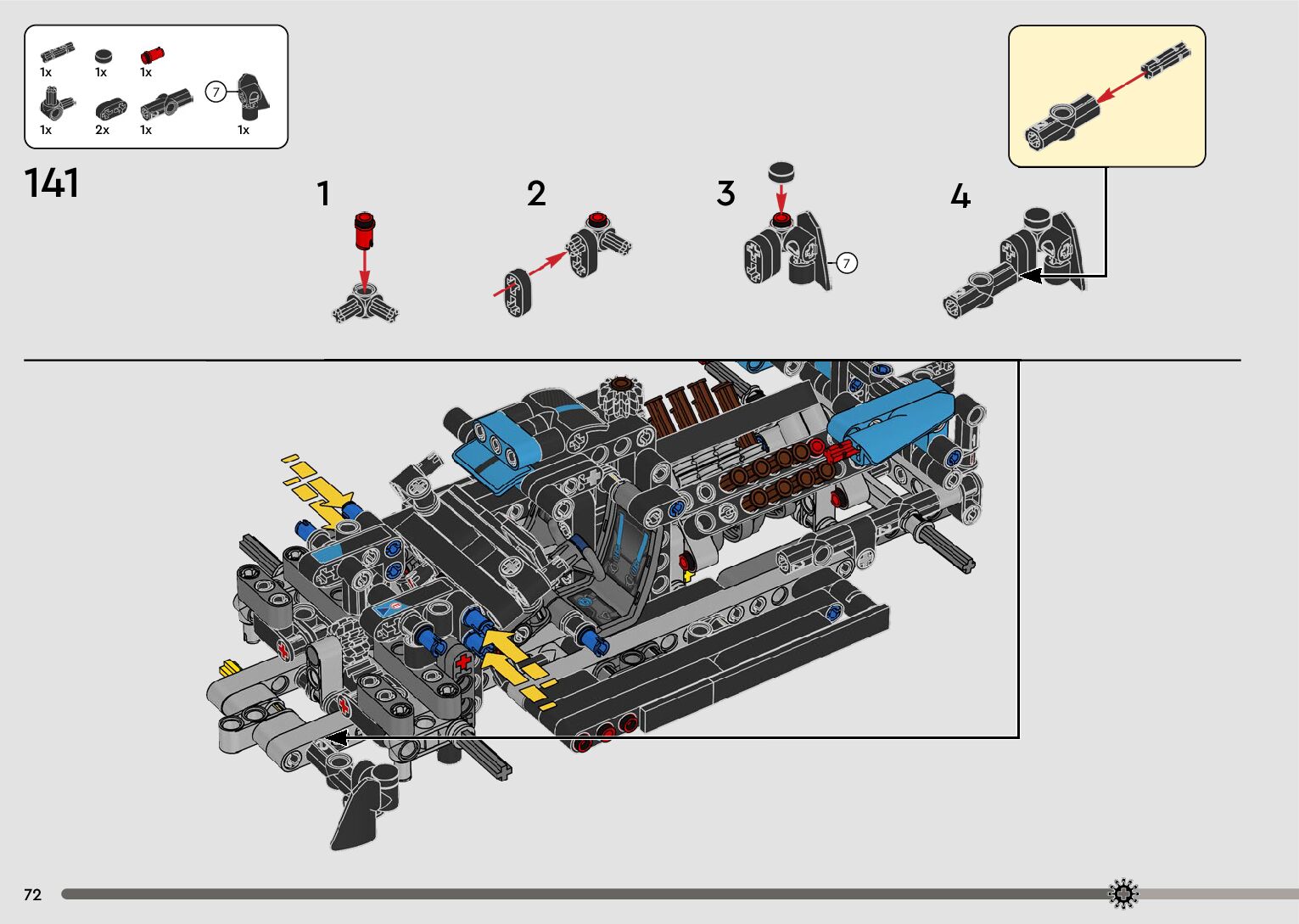 1x 1x 1x

1x 2x 1x 7 1x

141

1

2

3

7

4

72