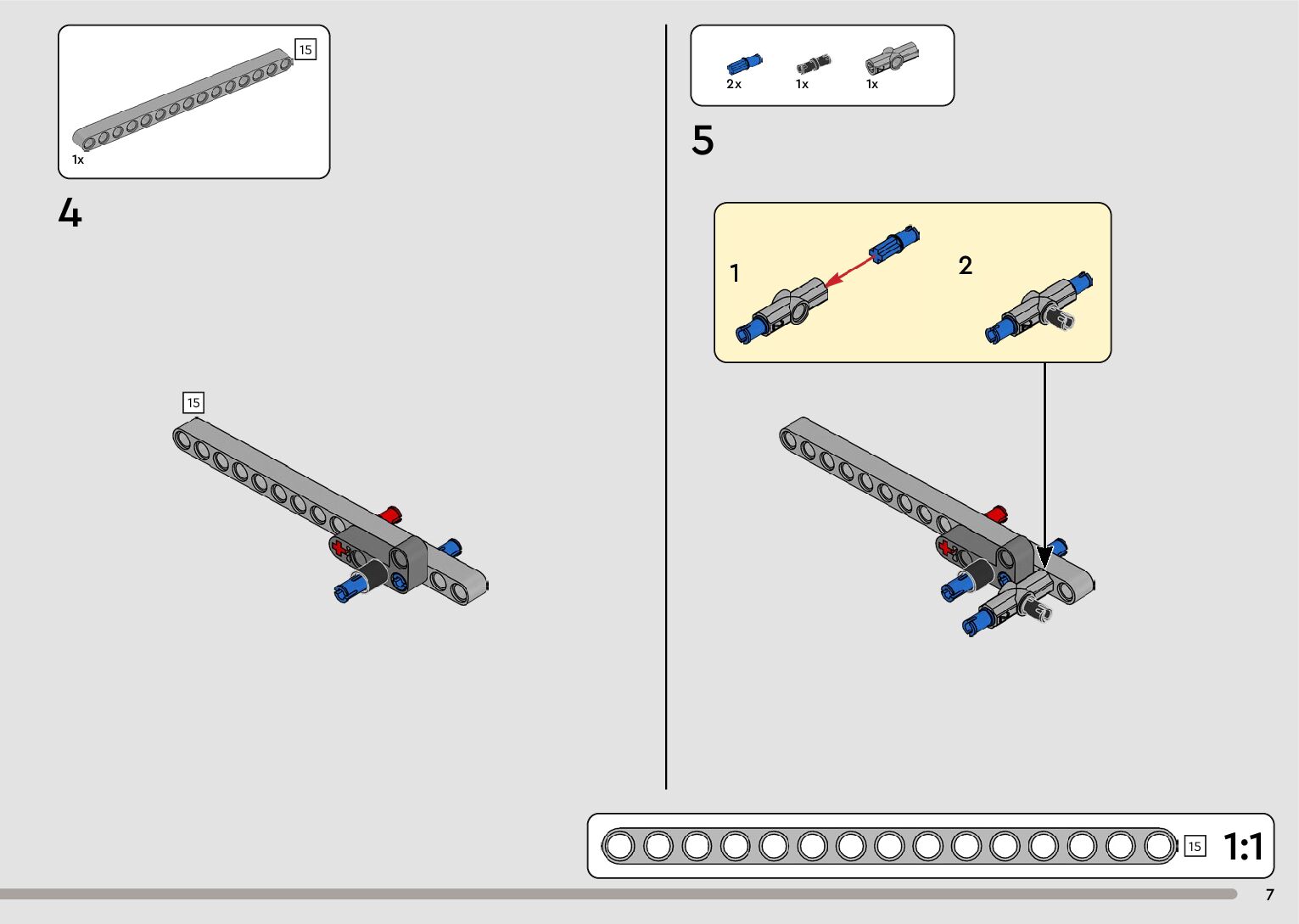 15
1x

4

15

2x 1x 1x

5

1

2

15 1:1

7