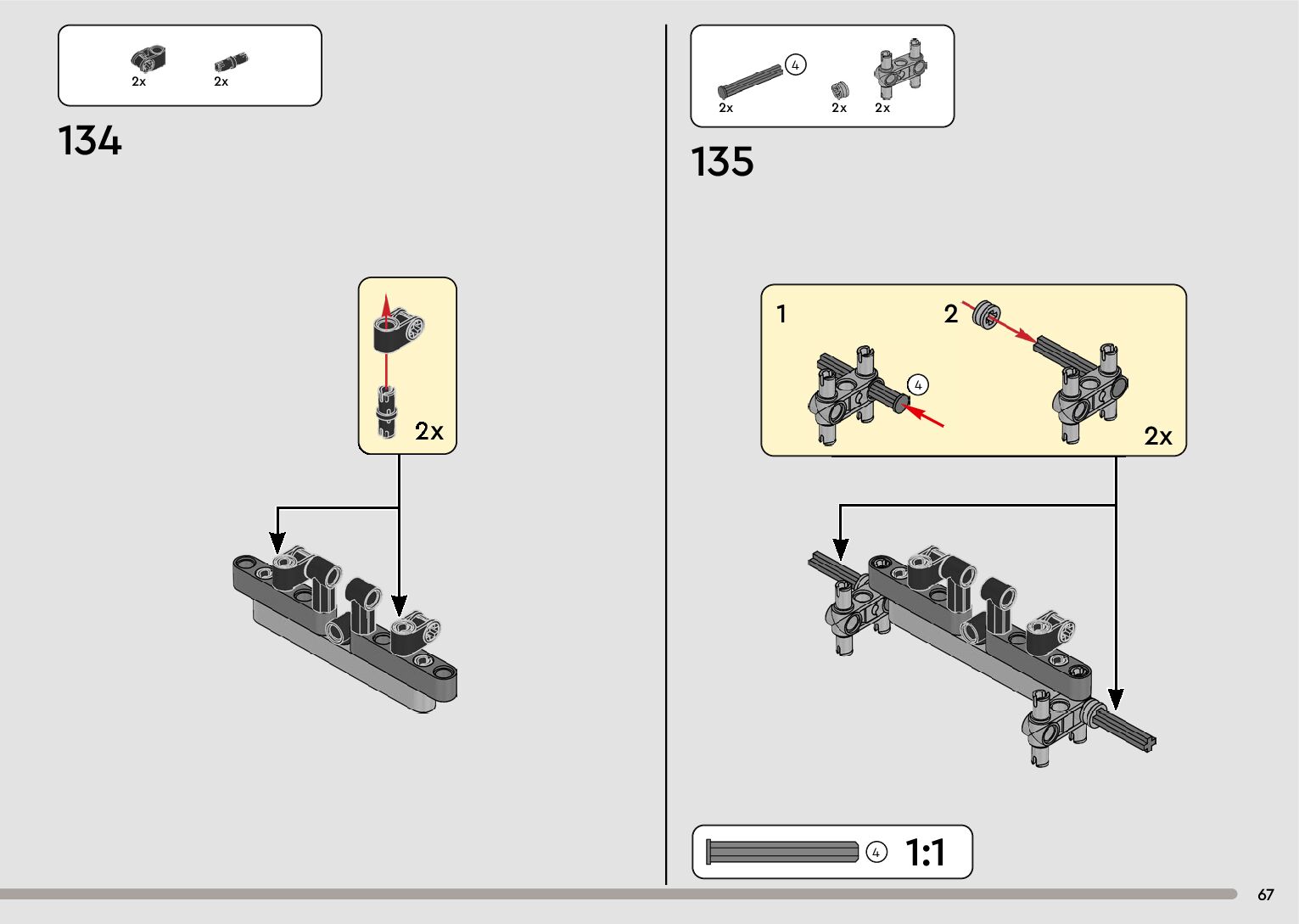 2x 2x

134

2x

4

2x 2x 2x

135

1

4

2

2x

4 1:1

67