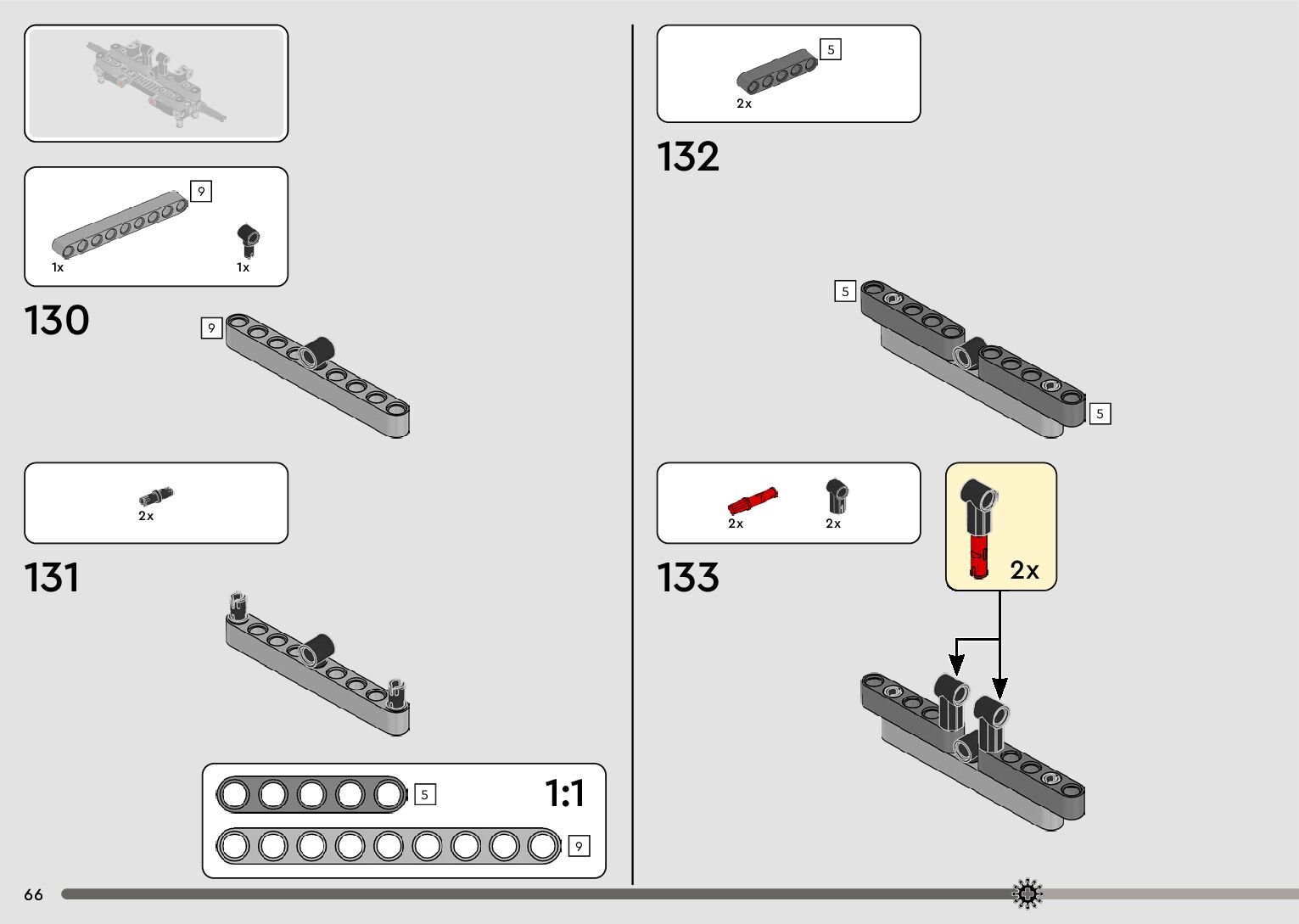 9

1x

1x

130

9

2x

131

5

1:1

9

5

2x

132

5

5

2x

2x

133

2x

66