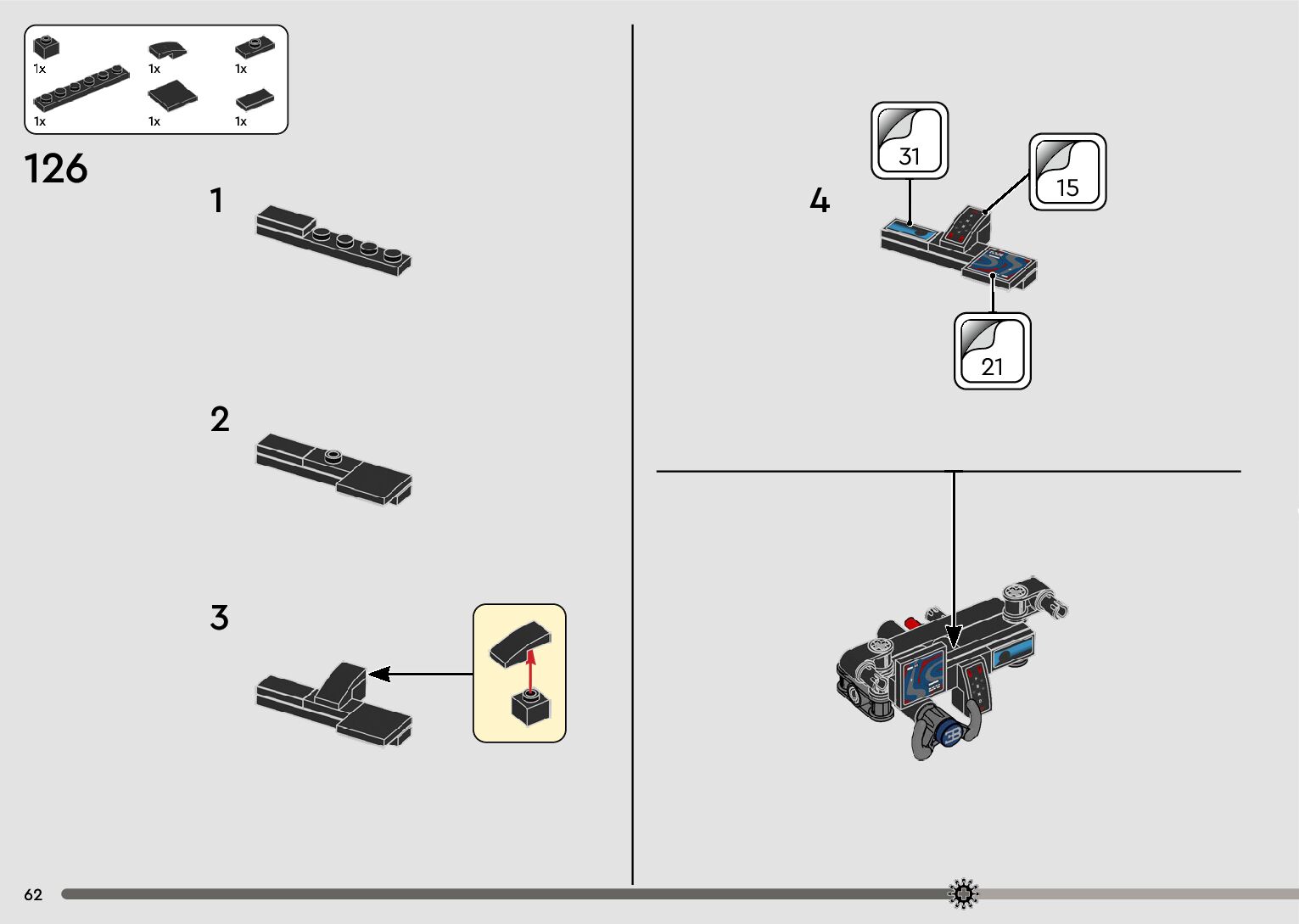 1x
1x
1x
1x
1x
1x

126

1

2

3

4

31

15

21

62