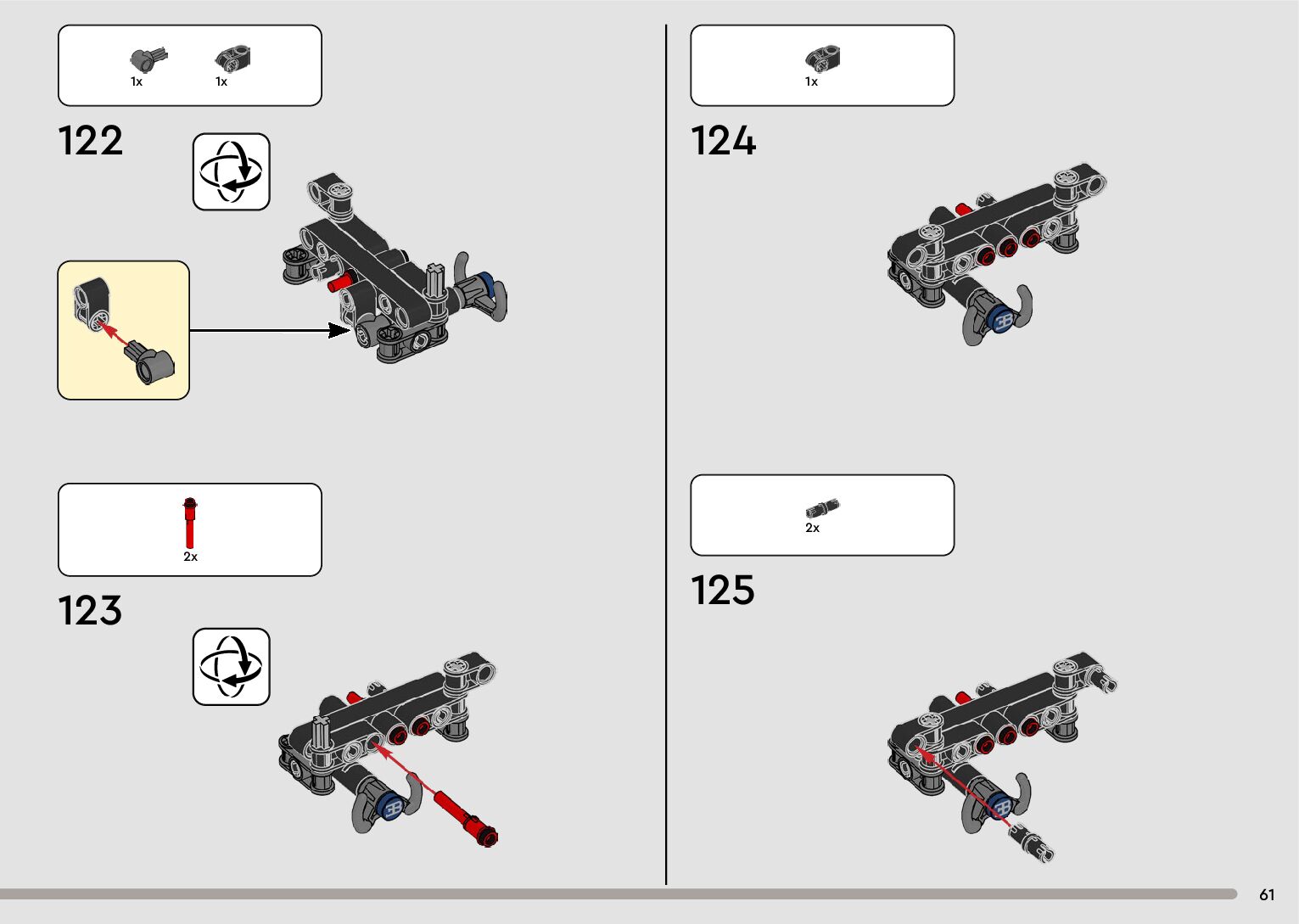 1x 1x

122

2x

123

1x

124

2x

125

61