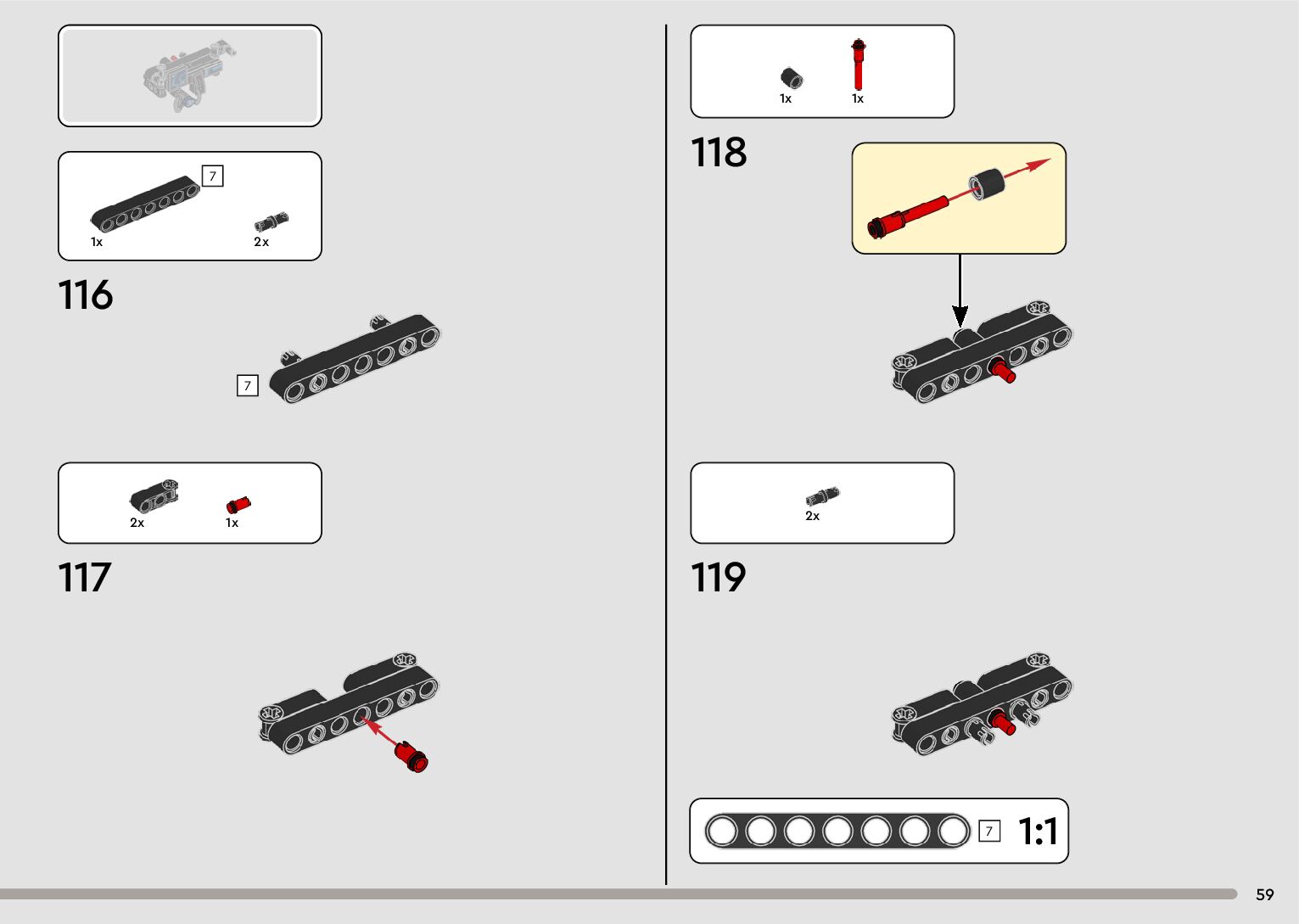 7

1x

2x

116

7

2x

1x

117

1x

1x

118

2x

119

7

1:1

59