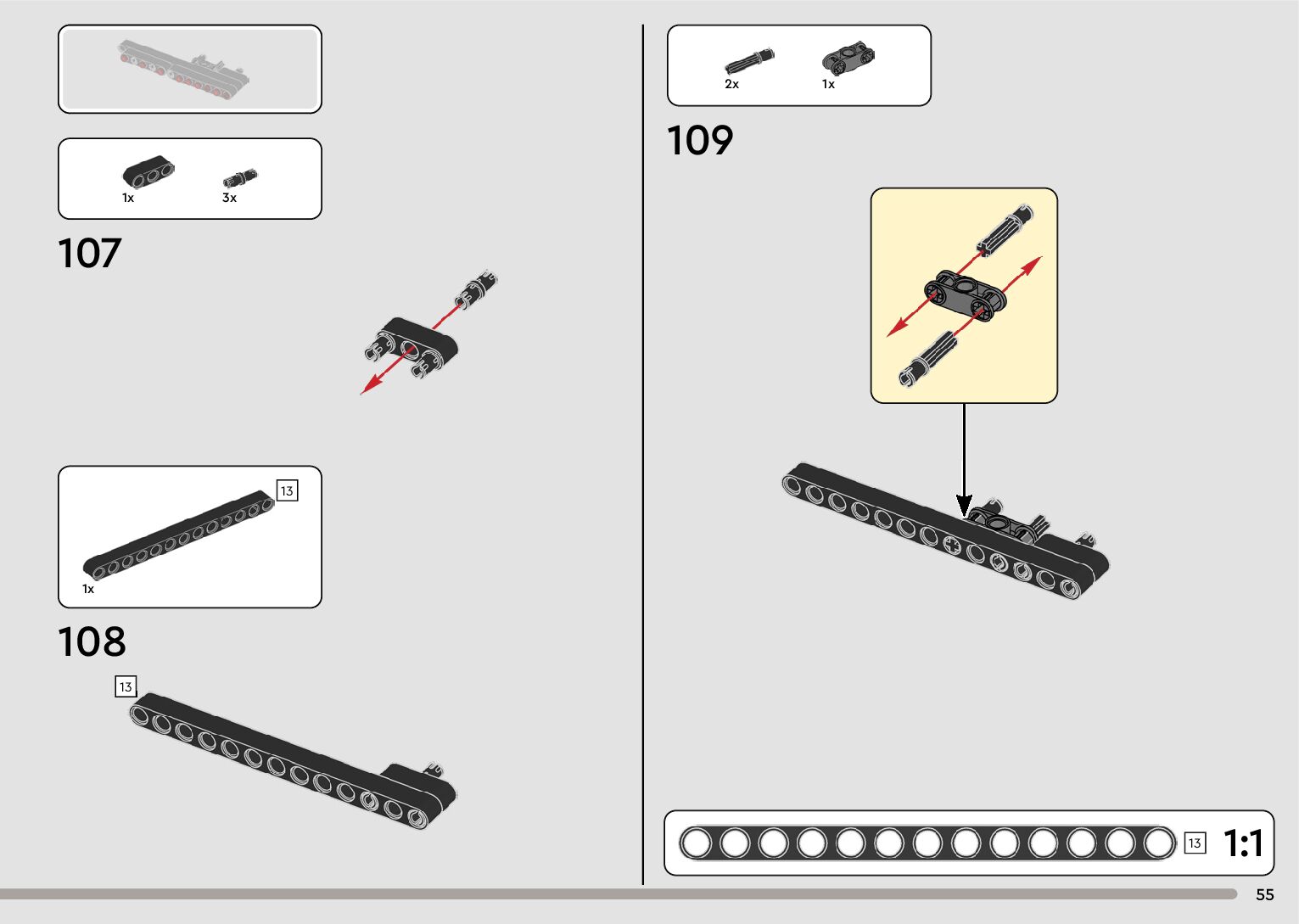 1x
3x

107

13
1x

108

13

2x
1x

109

13 1:1

55