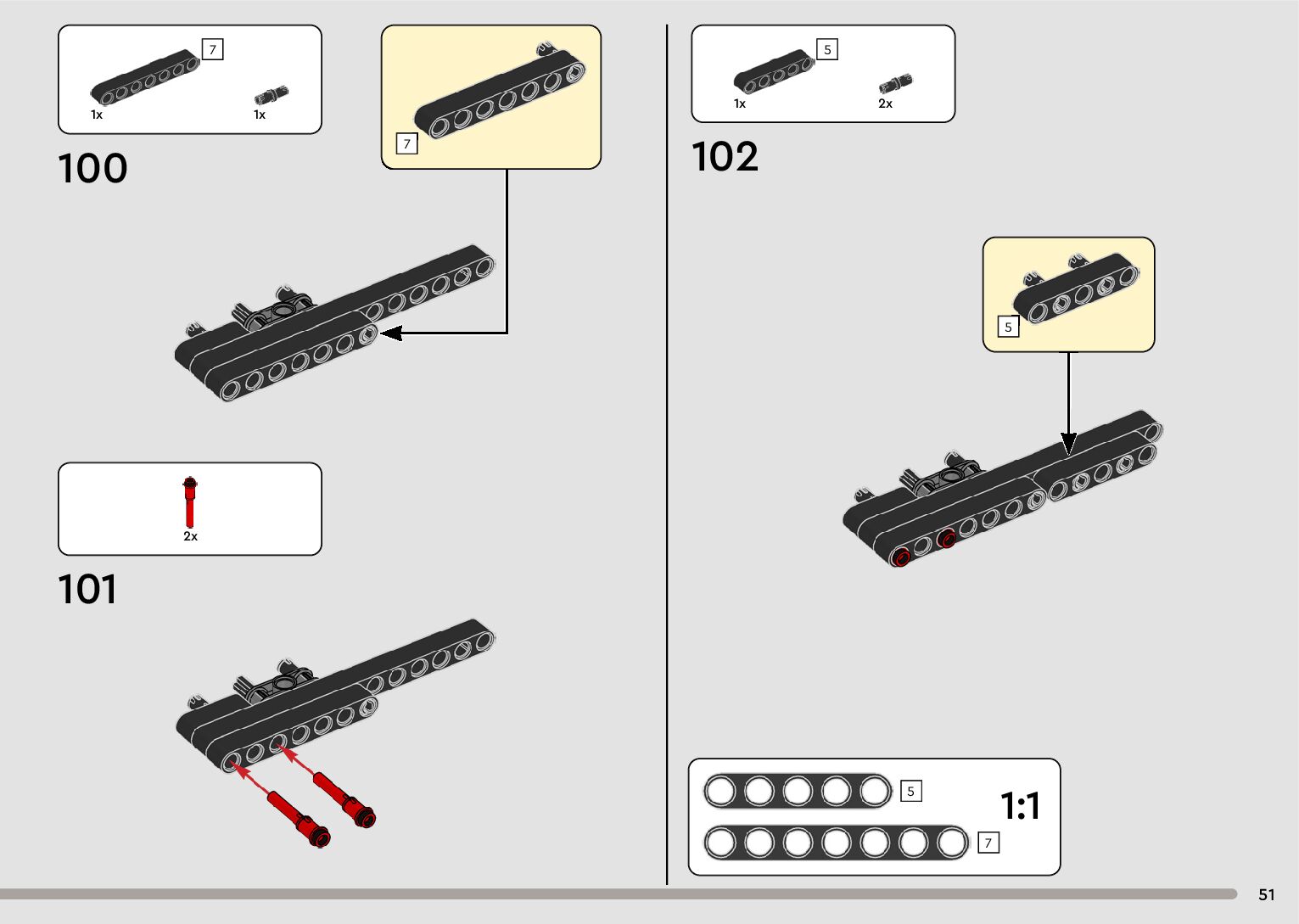 7
1x
1x

100

7

2x

101

5
1x
2x

102

5

5
7
1:1

51