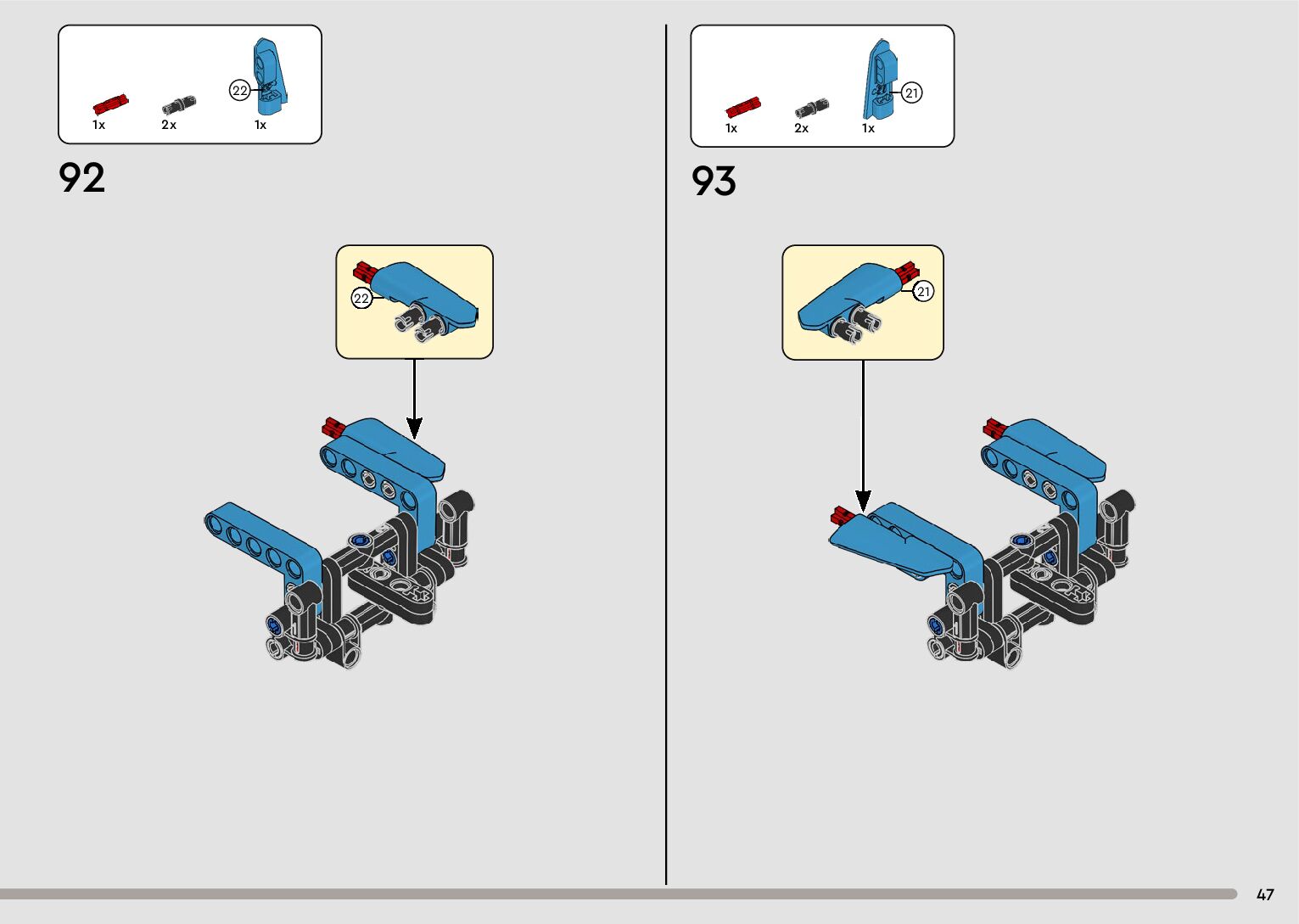 22
1x 2x 1x

92

22

21
1x 2x 1x

93

21

47