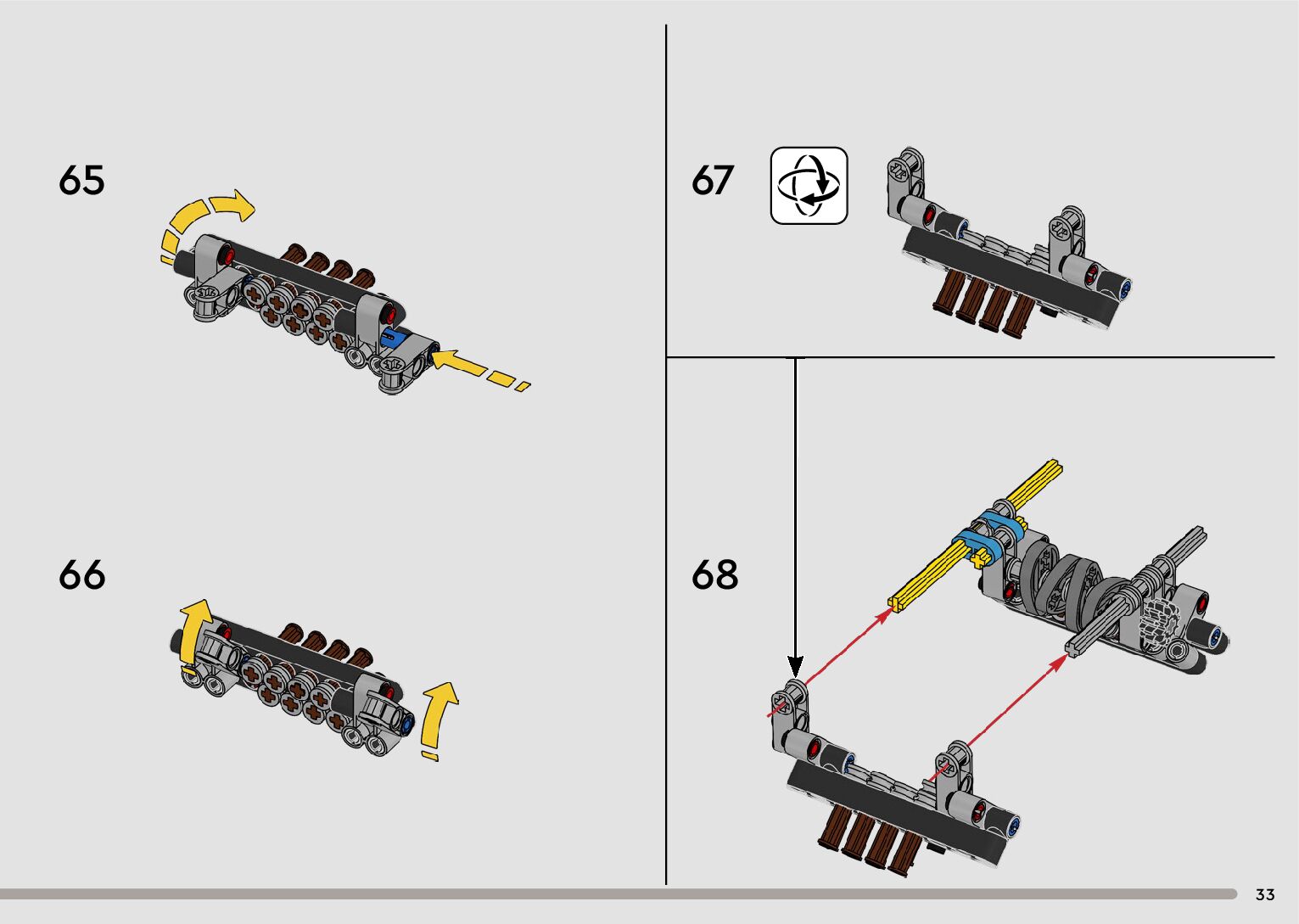 65

66

67

68

33