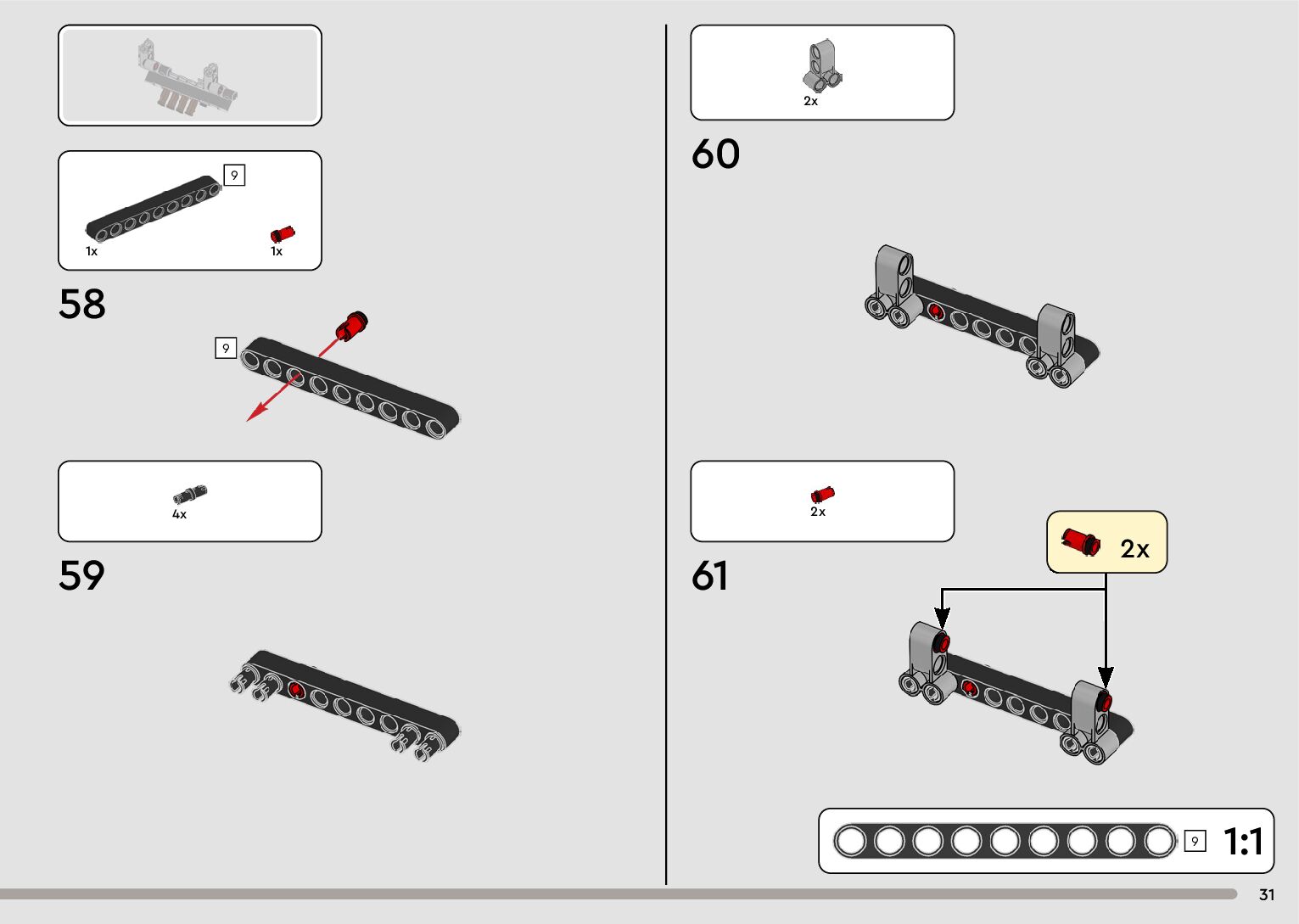 9

1x

1x

58

9

4x

59

2x

60

2x

61

2x

9

1:1

31