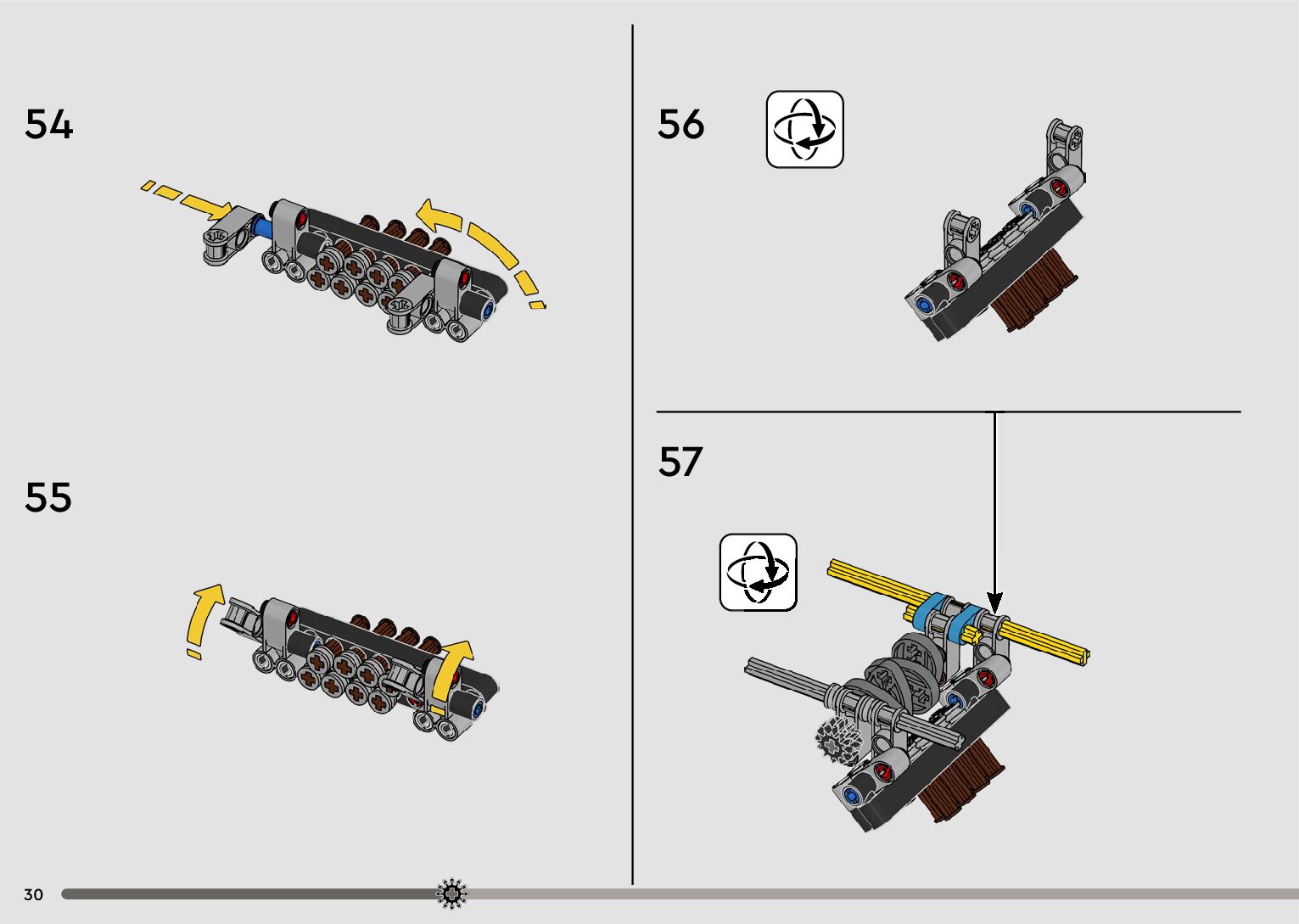 54

55

56

57

30