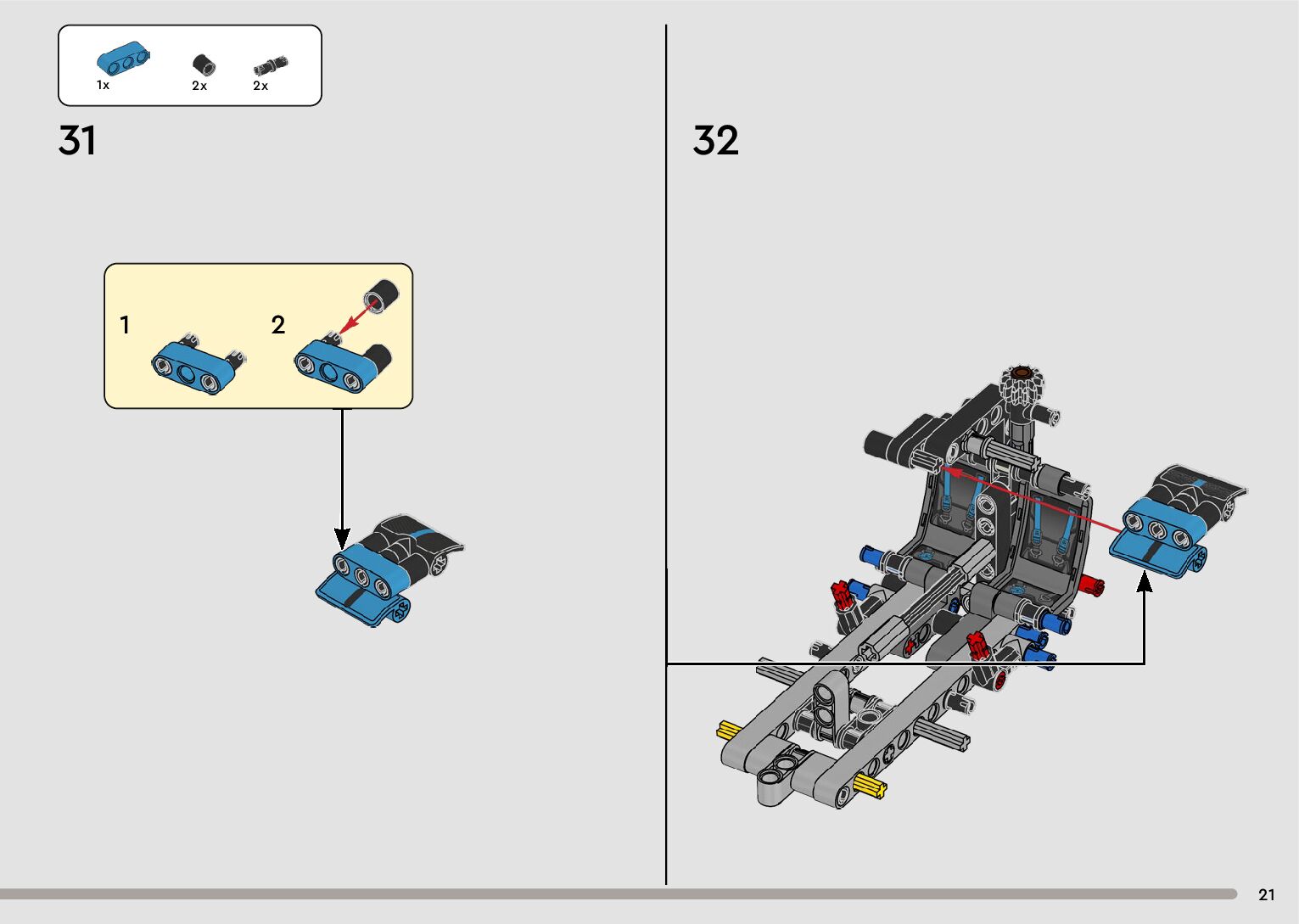 1x 2x 2x

31

1

2

32

21