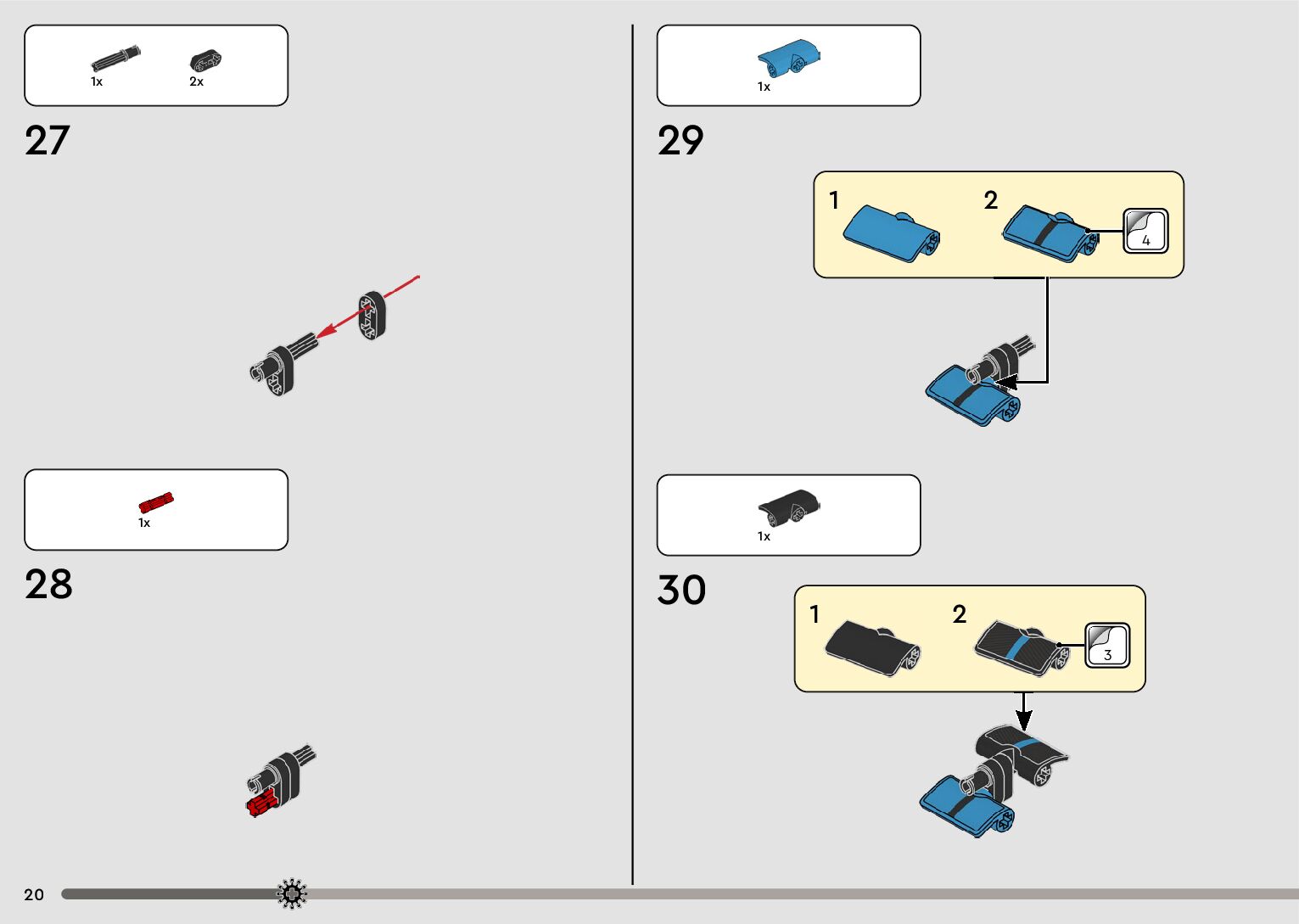 1x 2x

27

1x

28

1x

29

1

2

4

1x

30

1

2

3

20