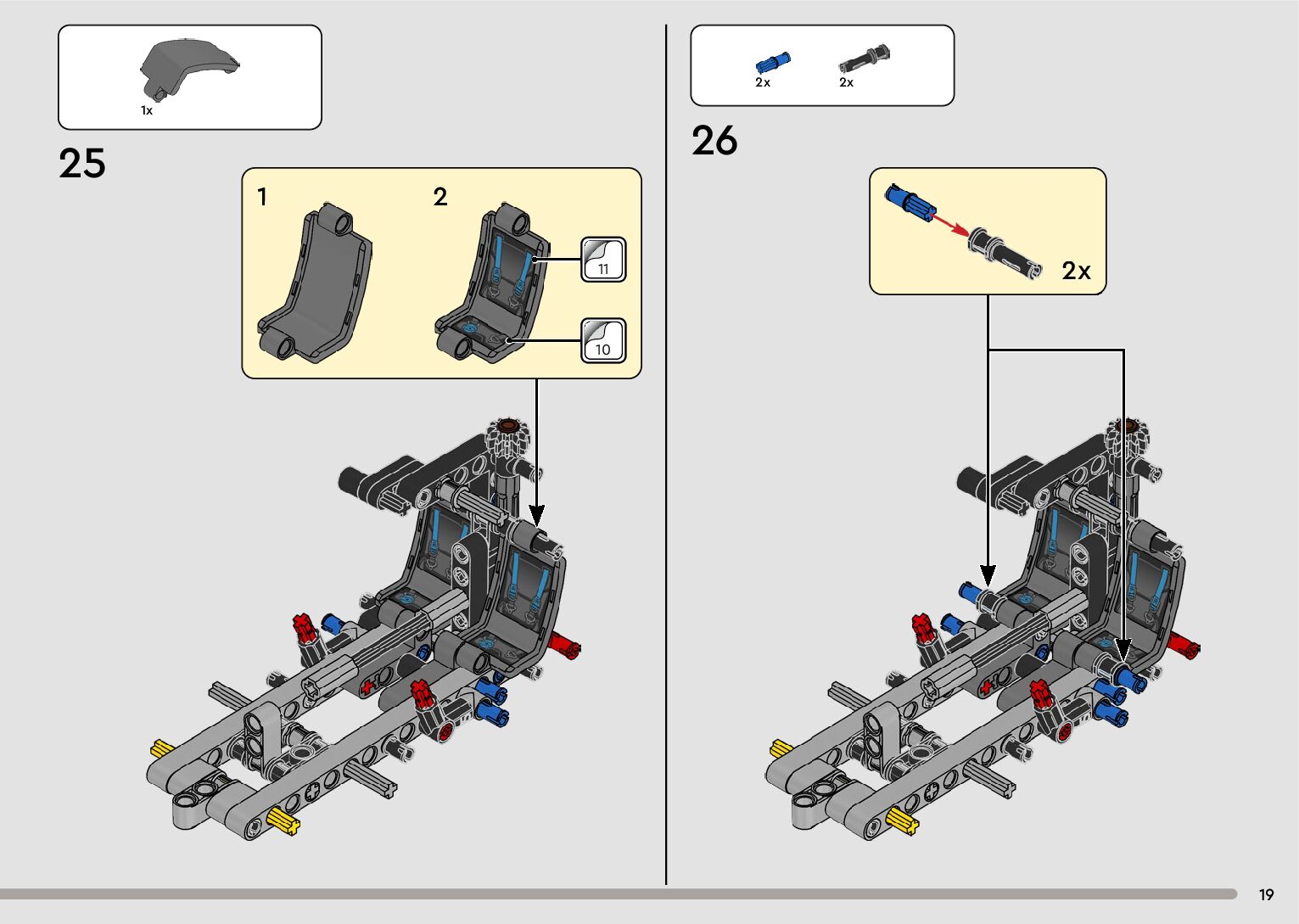 1x

25

1

2

11

10

2x

2x

26

2x

19