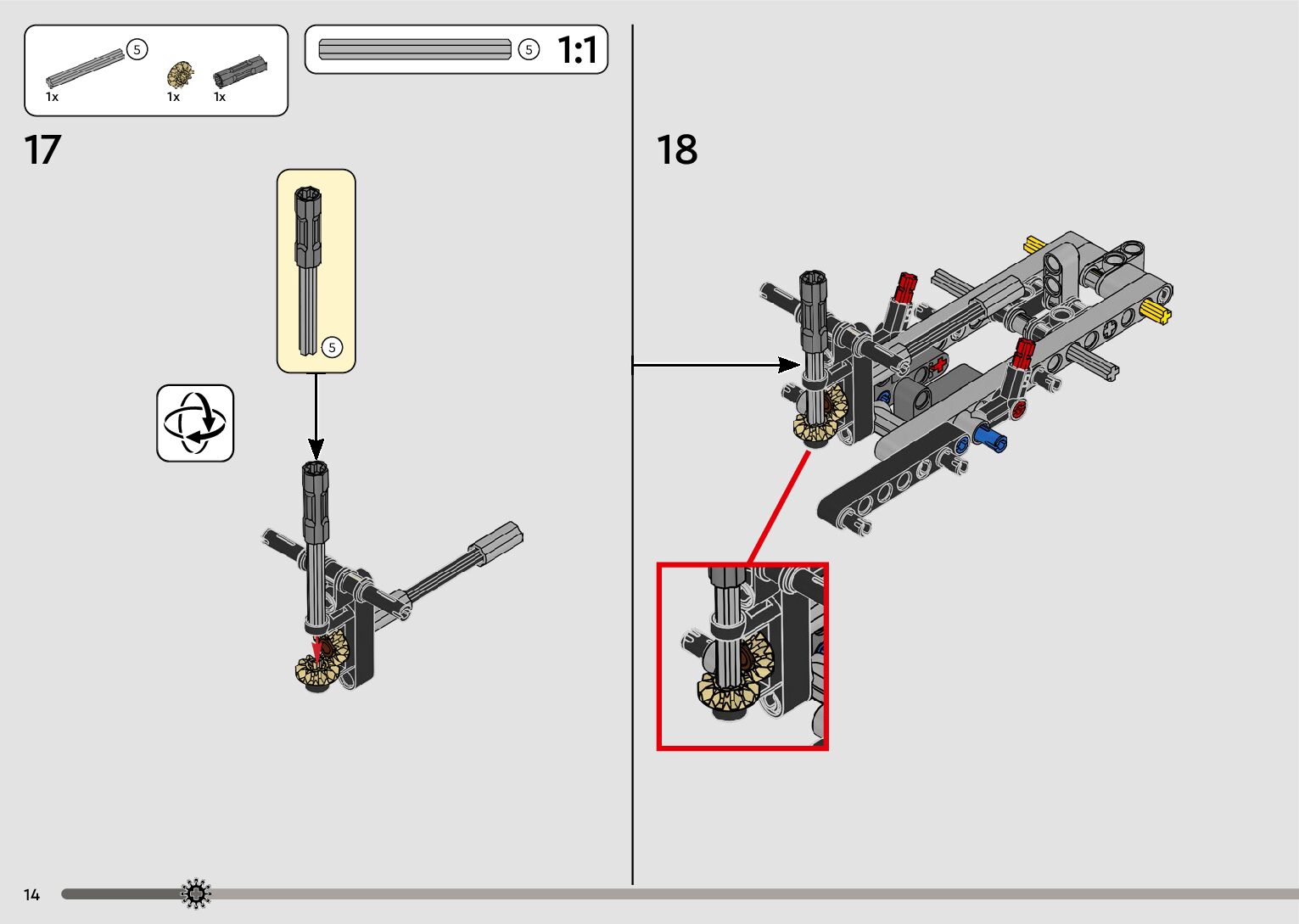 5
1x
1x
1x

5
1:1

17

5

18

14