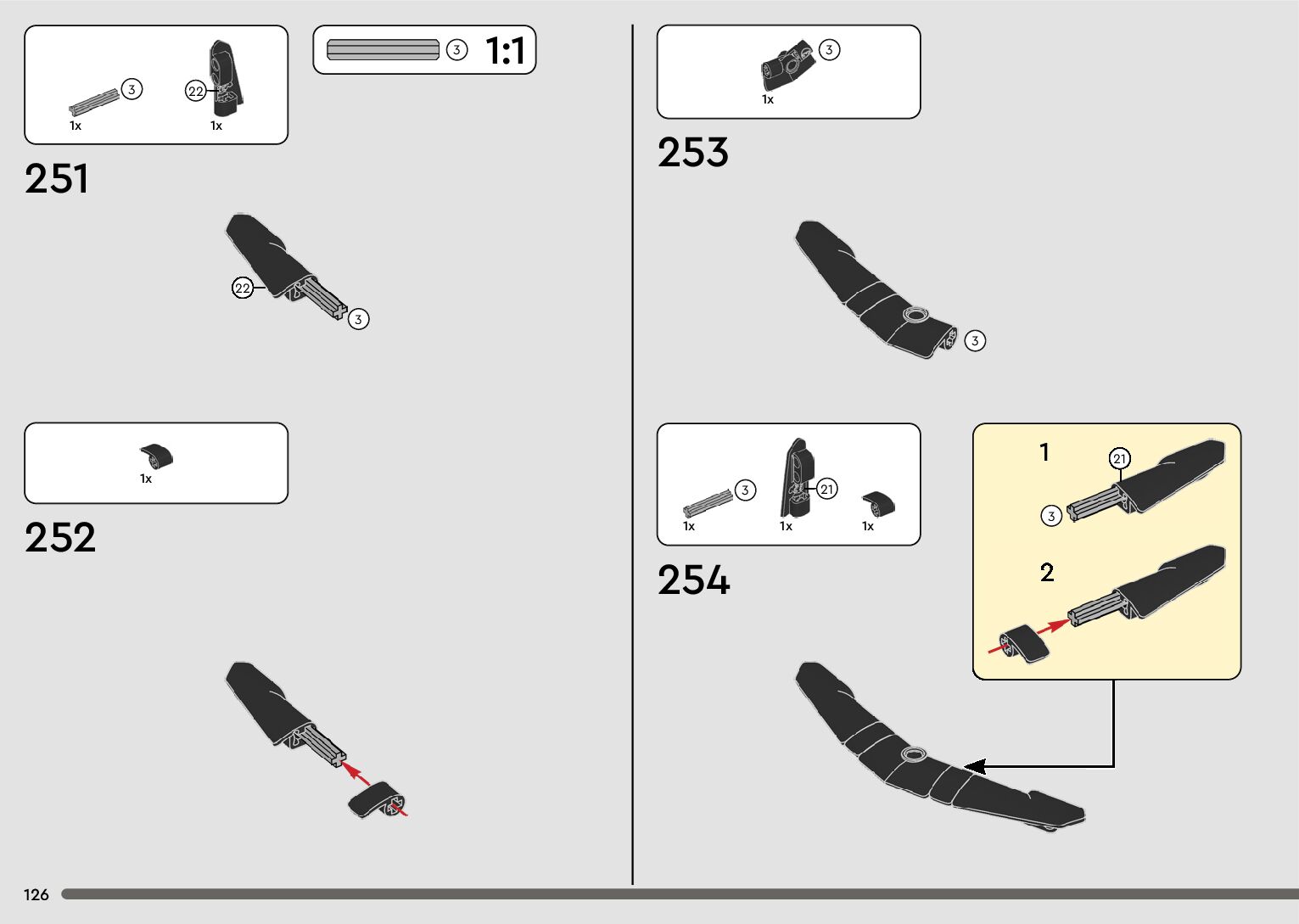 3
22
1x
1x

3
1:1

251

22
3

1x

252

3
1x

253

3

3
21
1x
1x
1x

254

1
21
3
2

126