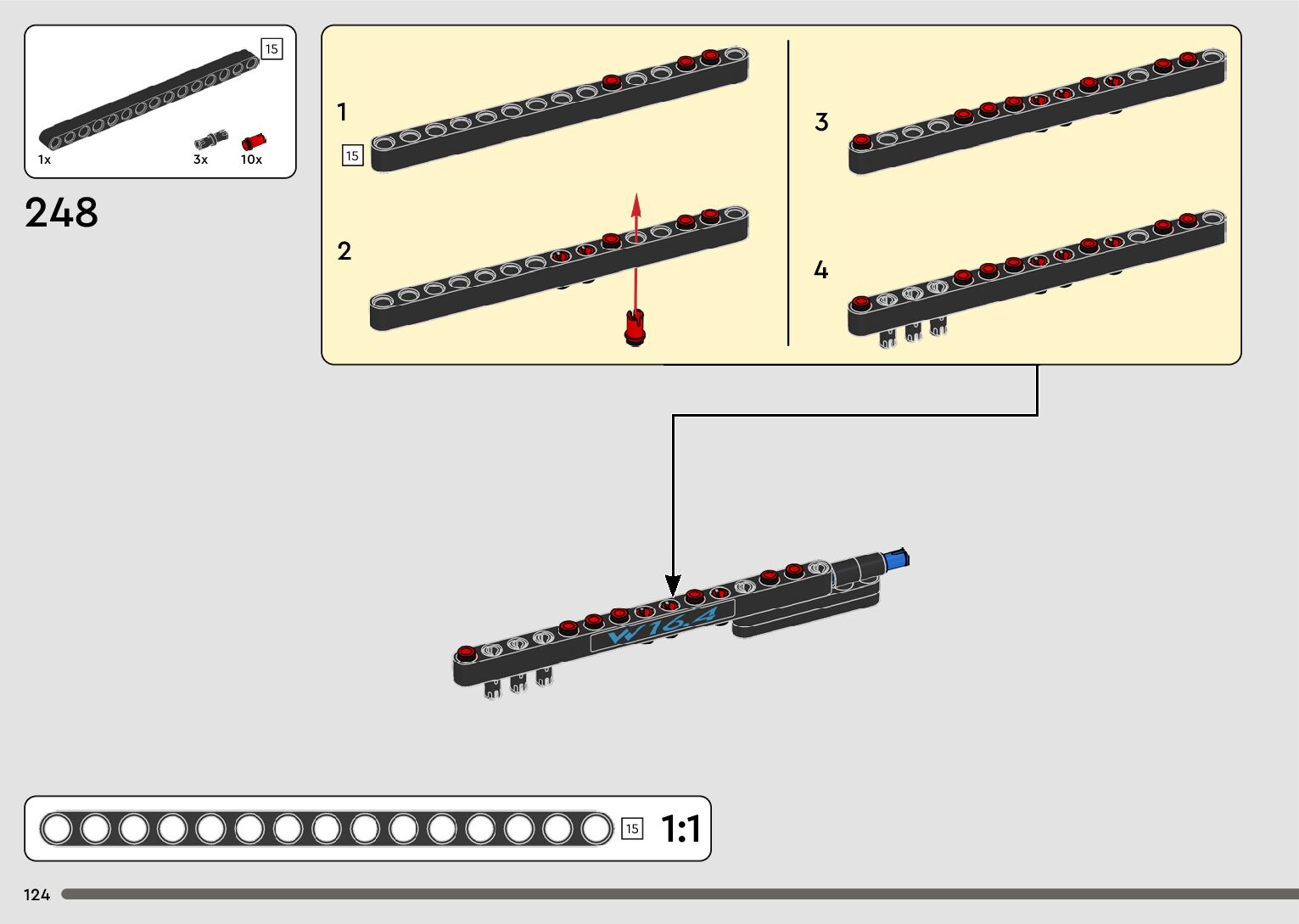 15

1x 3x 10x

248

1

15

2

3

4

W16.4

15 1:1

124