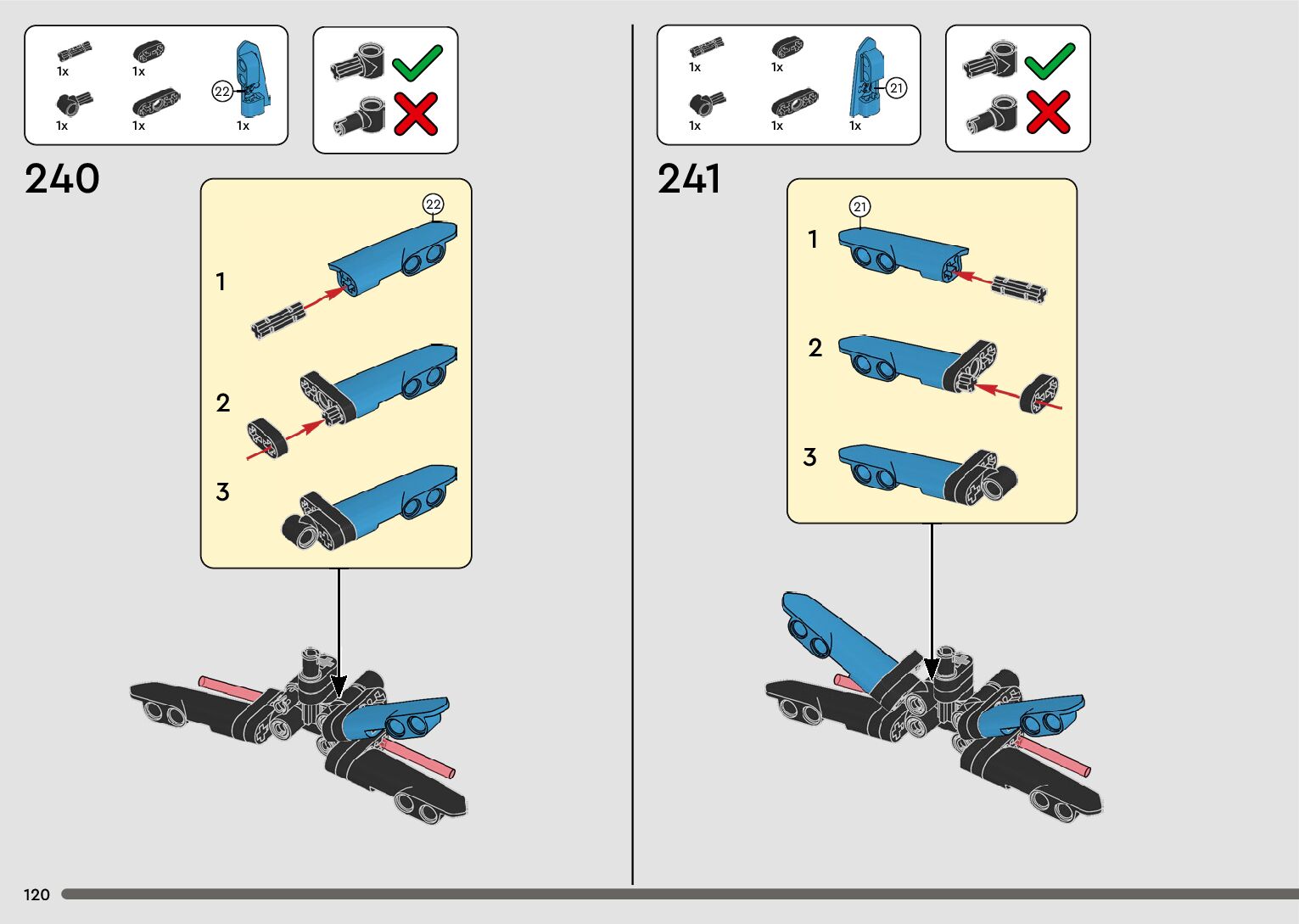 1x
1x
22
1x
1x
1x

240

22
1
2
3

1x
1x
21
1x
1x
1x

241

21
1
2
3

120