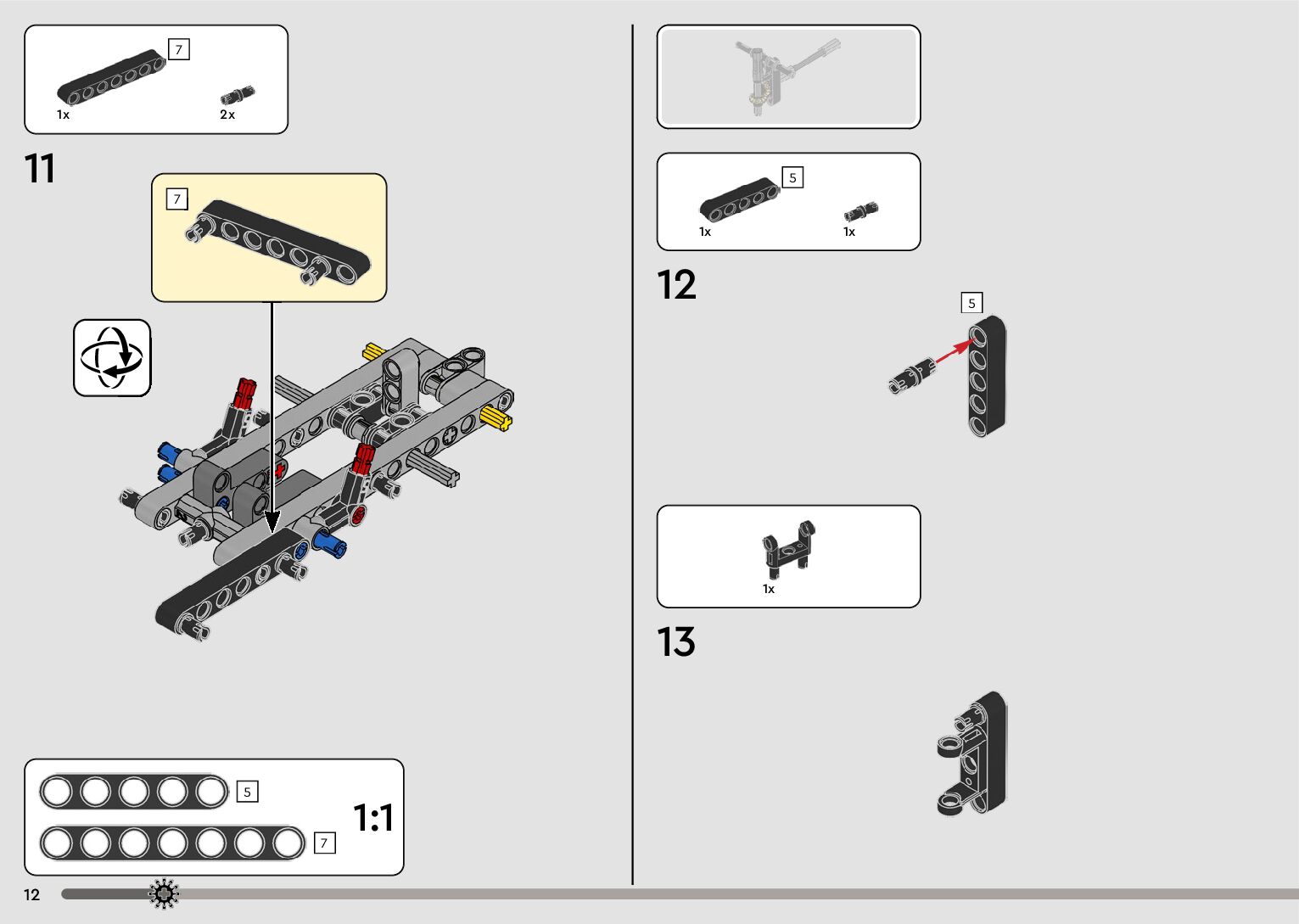 7
1x
2x

11

7

5
7
1:1

12

5
1x
1x

12

5

1x

13