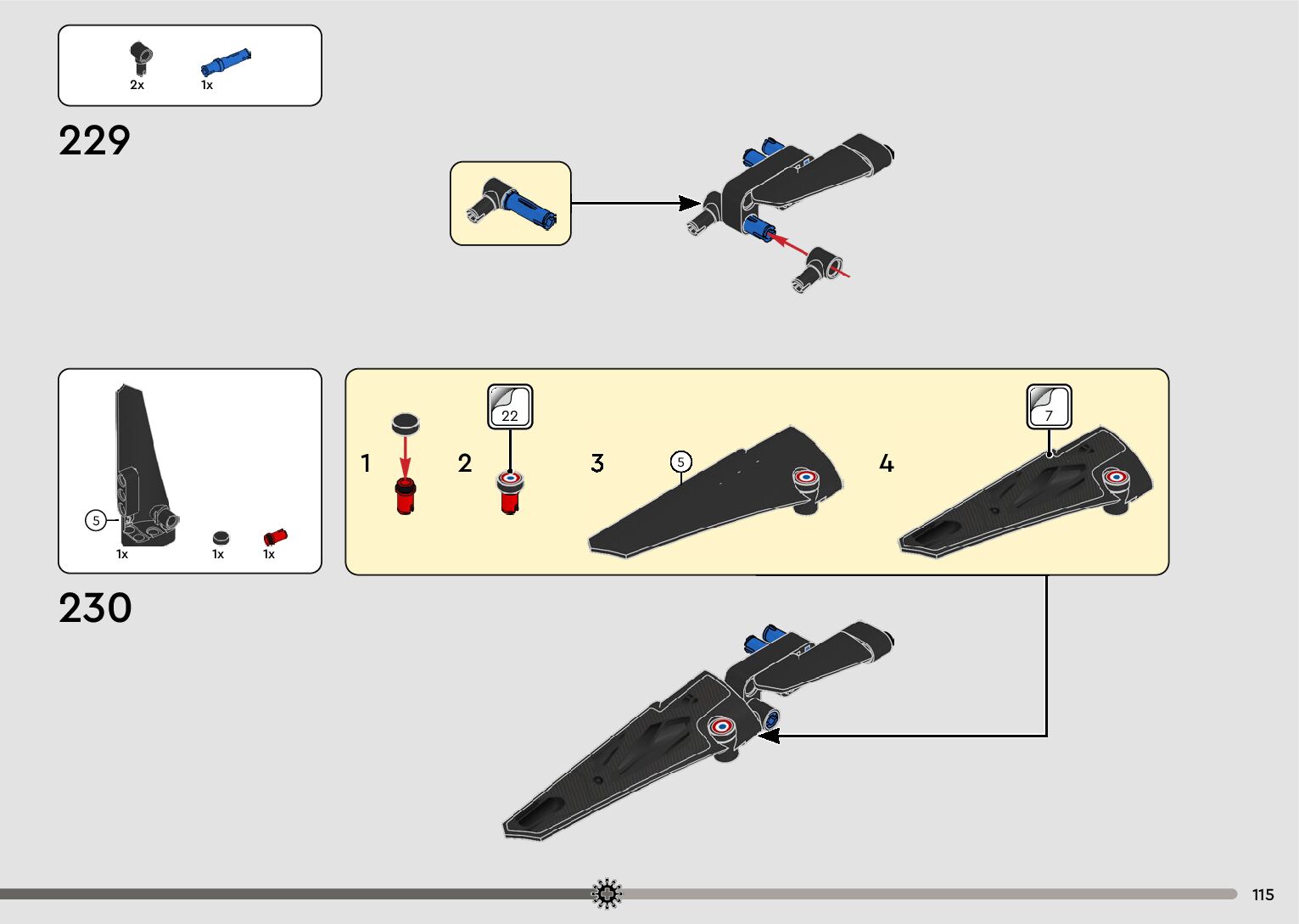 2x 1x

229

5

1x 1x 1x

230

1

2

22

3

5

4

7

115