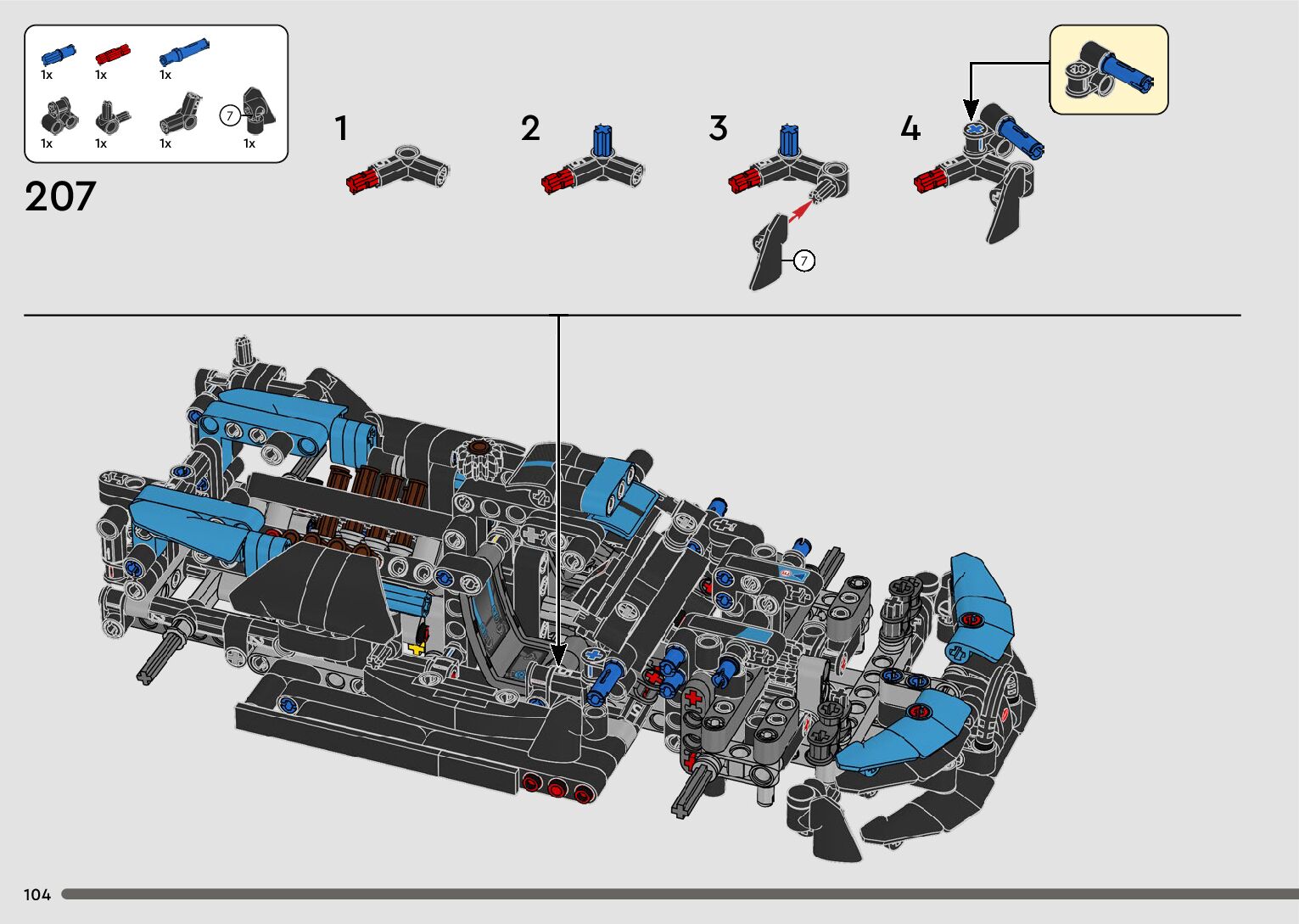 1x 1x 1x

1x 1x 1x 7 1x

207

1

2

3

7

4

104