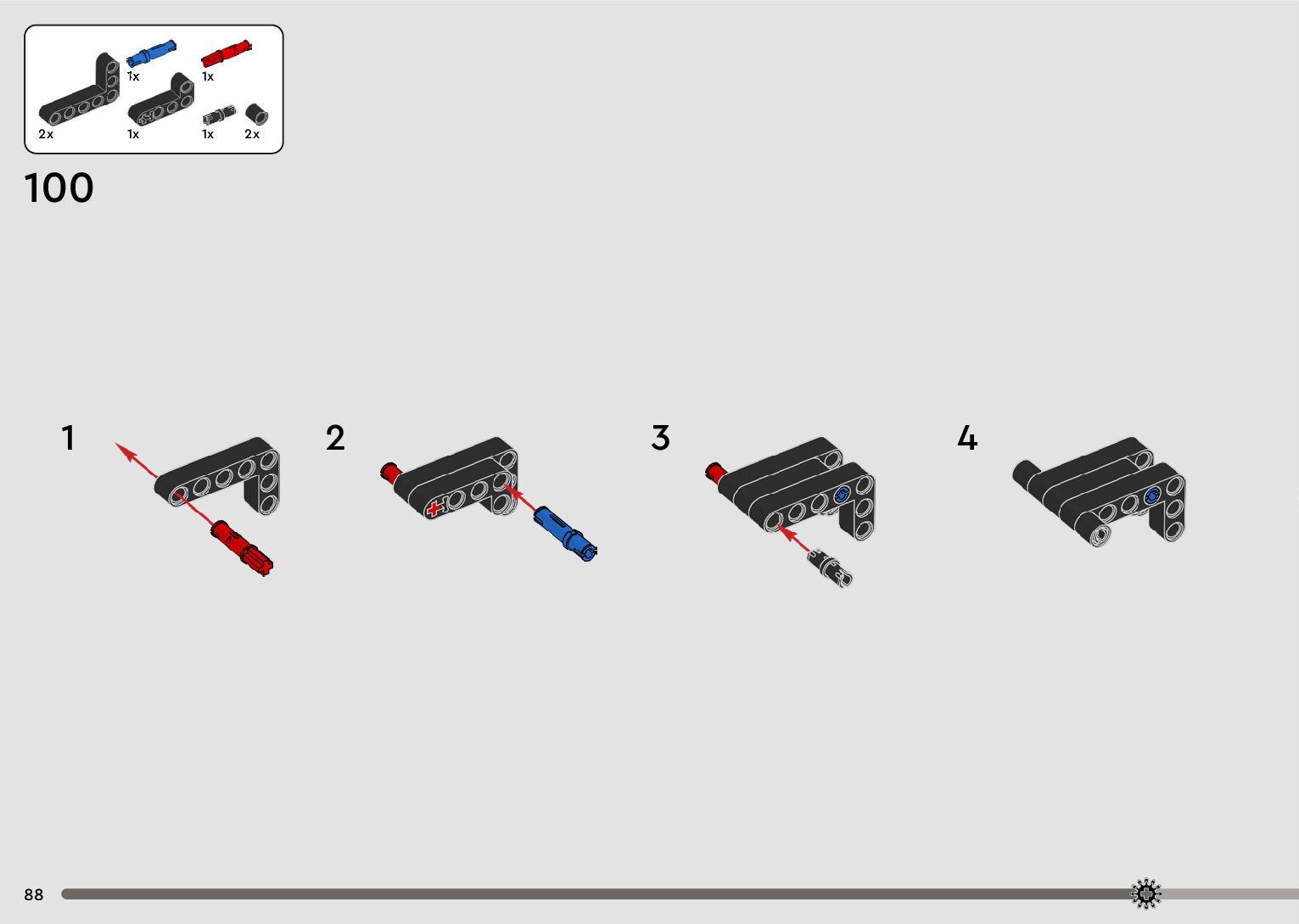 1x
1x
2x
1x
1x
2x

100

1

2

3

4

88