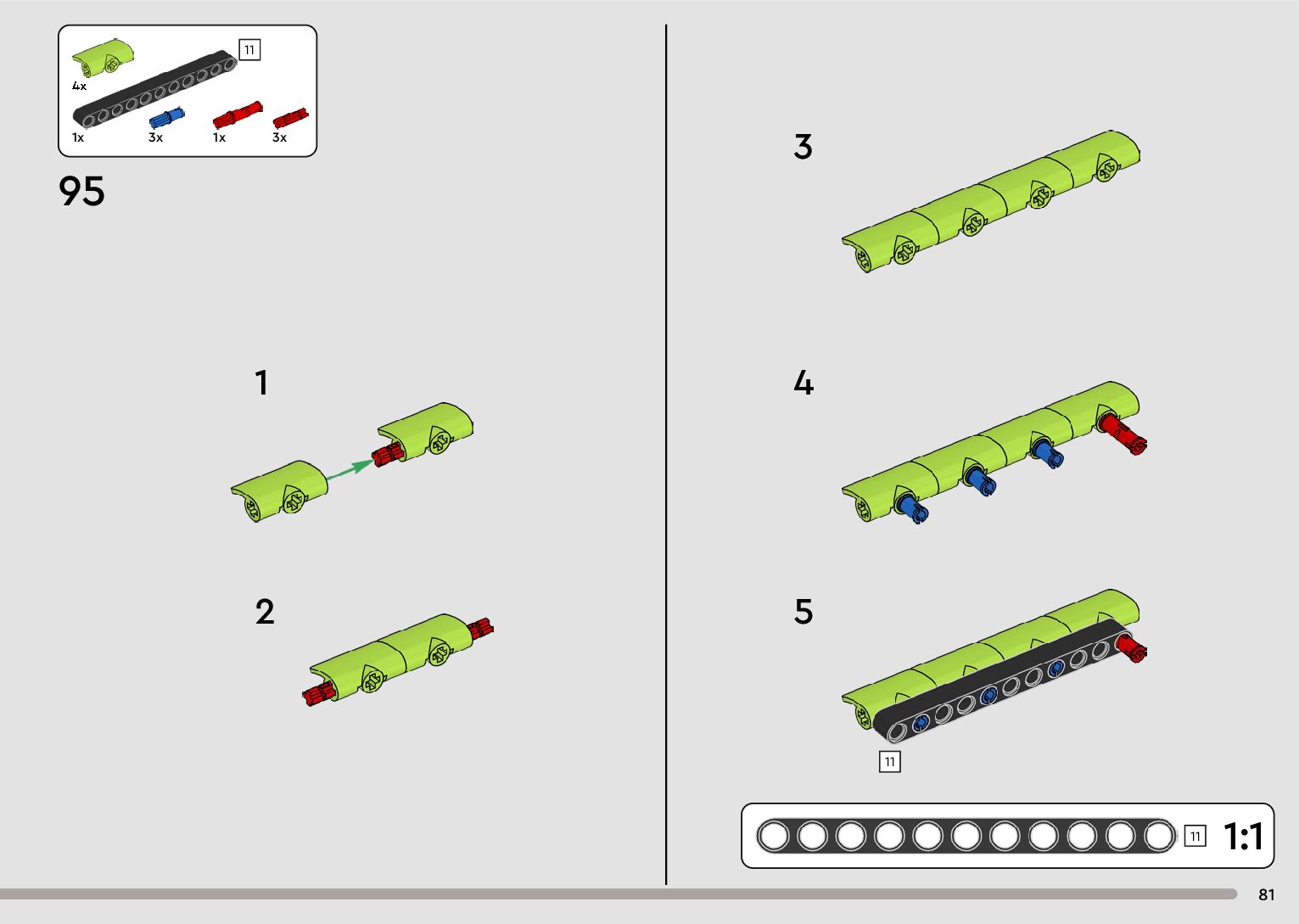 11
4x
1x
3x
1x
3x

95

1

2

3

4

5

11

11
1:1

81