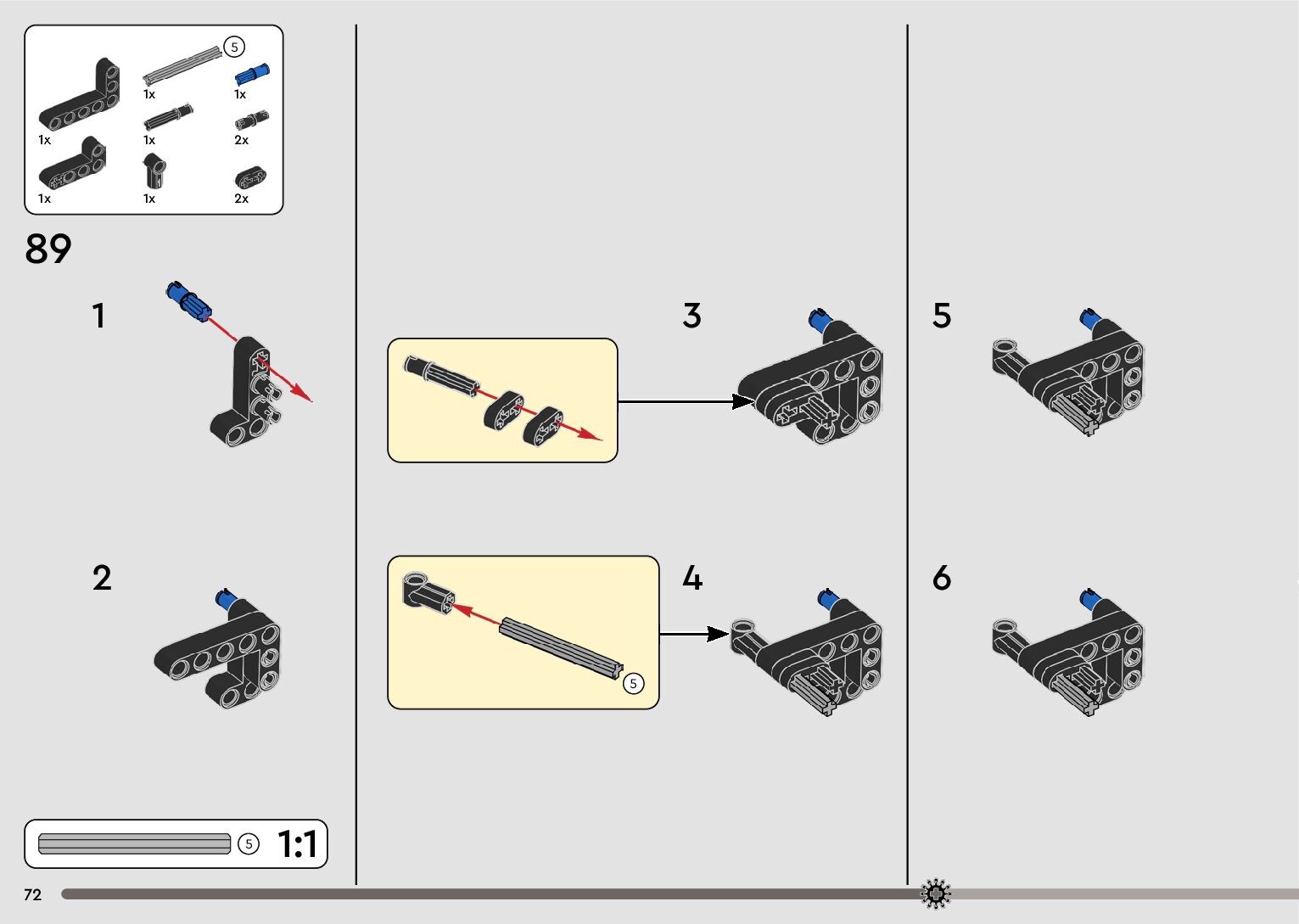 5
1x
1x
1x
1x
2x
1x
1x
2x

89

1

2

3

4

5

5

6

5 1:1

72