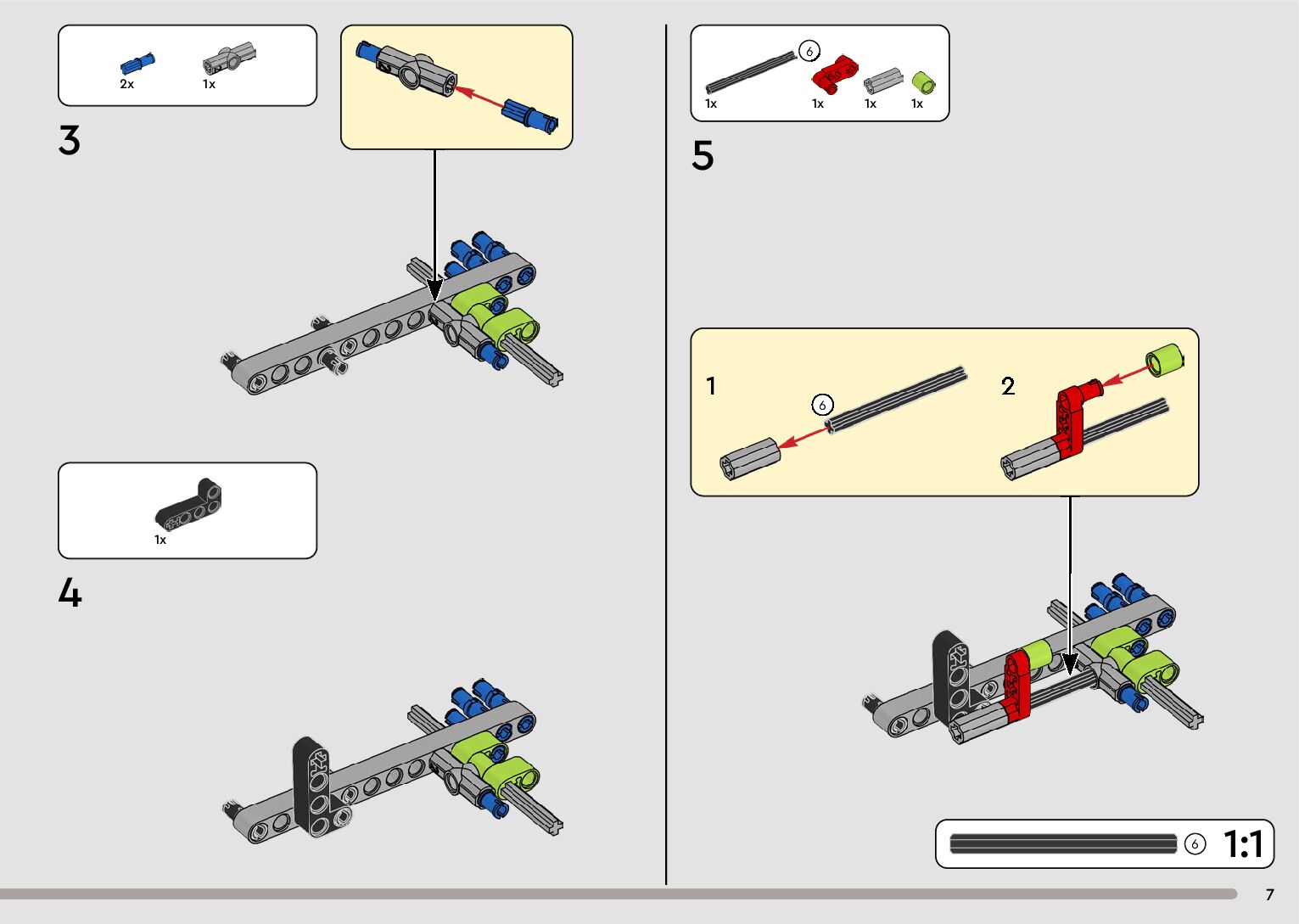 2x
1x

3

1x

4

6
1x
1x
1x
1x

5

1
6
2

6
1:1

7