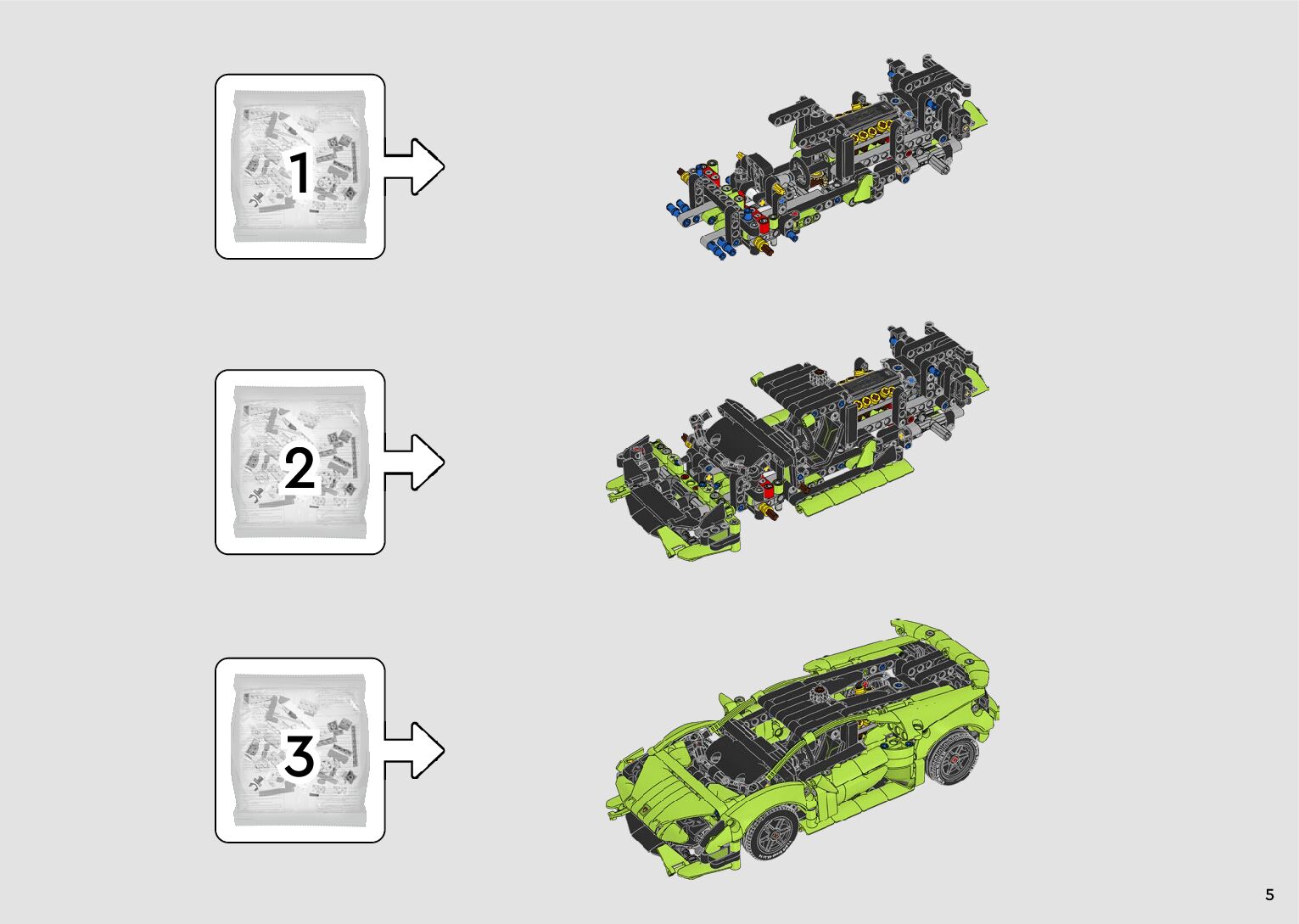 1

2

3

5