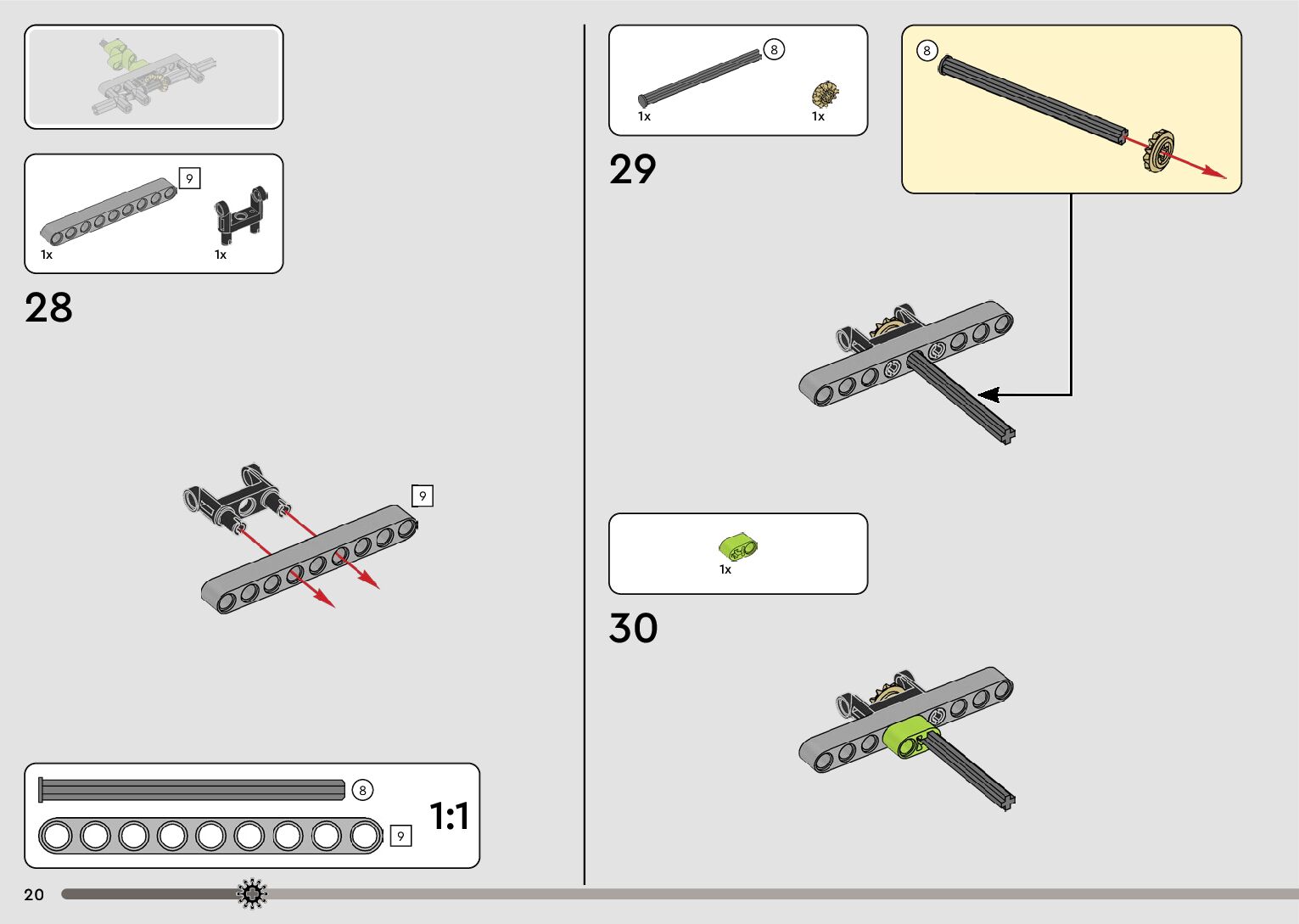 9

1x

1x

28

9

8

9

1:1

20

8

1x

1x

29

8

1x

30