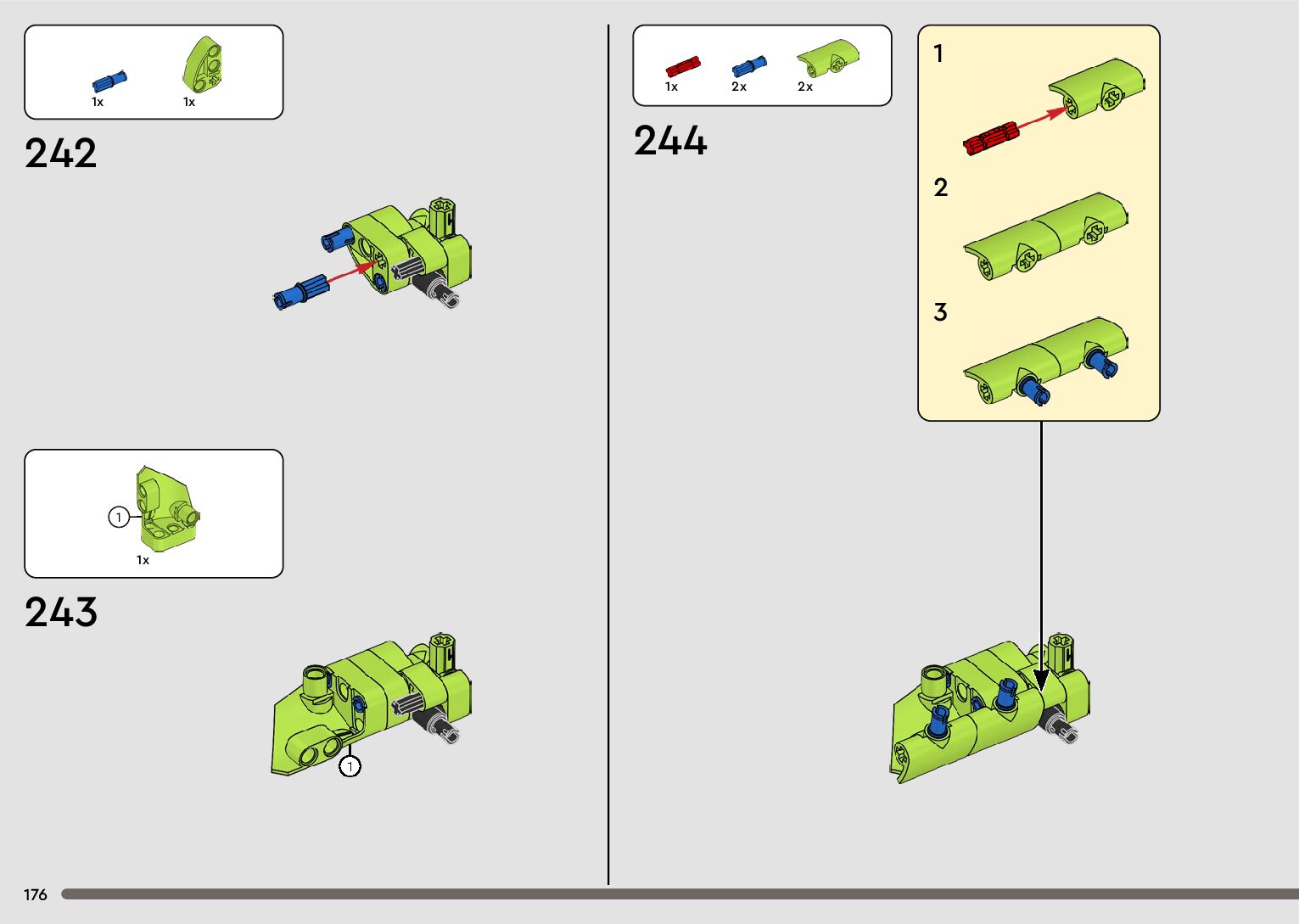 1x 1x

242

1

1x

243

1

1x 2x 2x

244

1

2

3

176