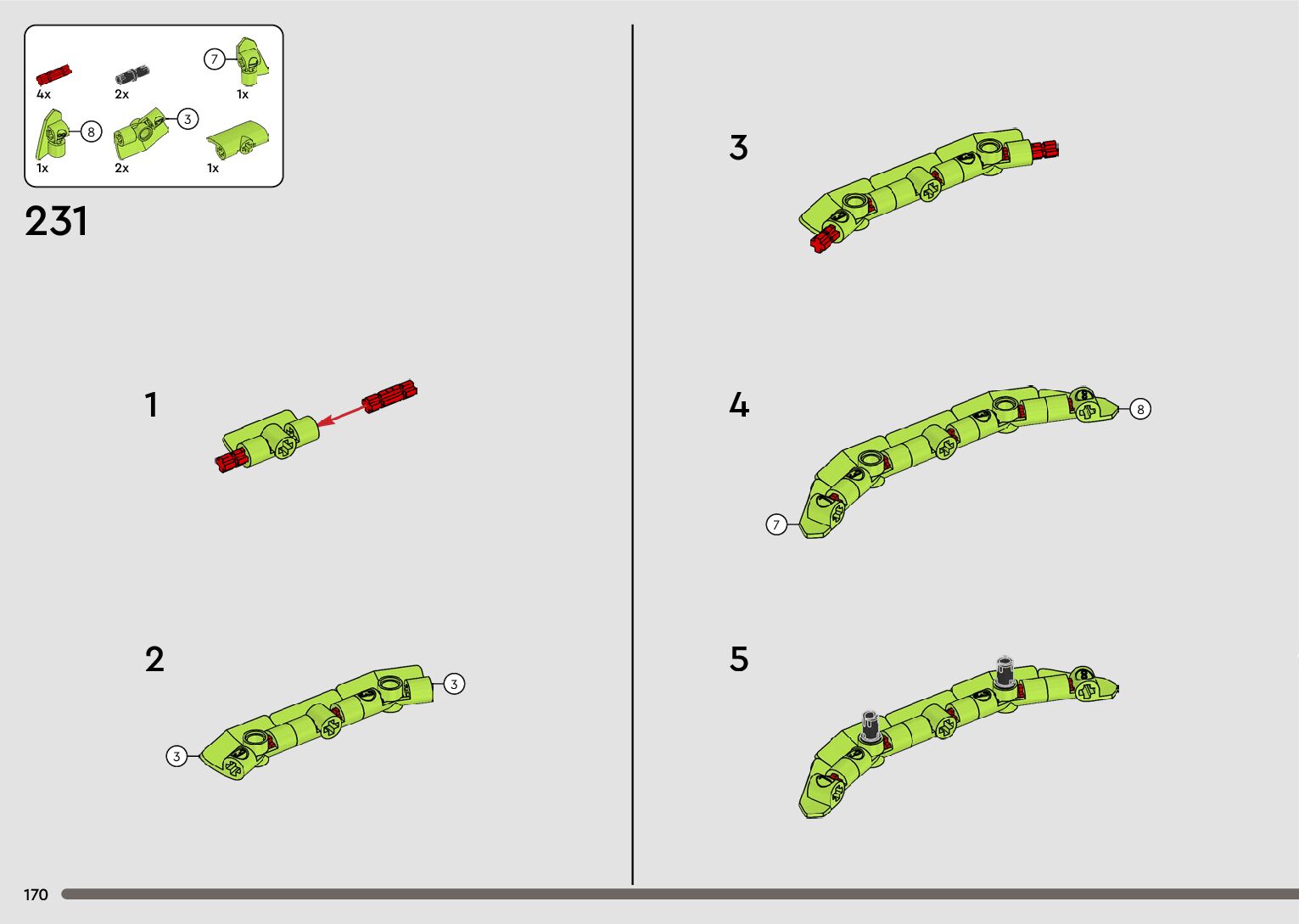 4x
2x
7
1x
8
1x
3
2x
1x

231

1

2
3
3

3

4
8
7

5

170