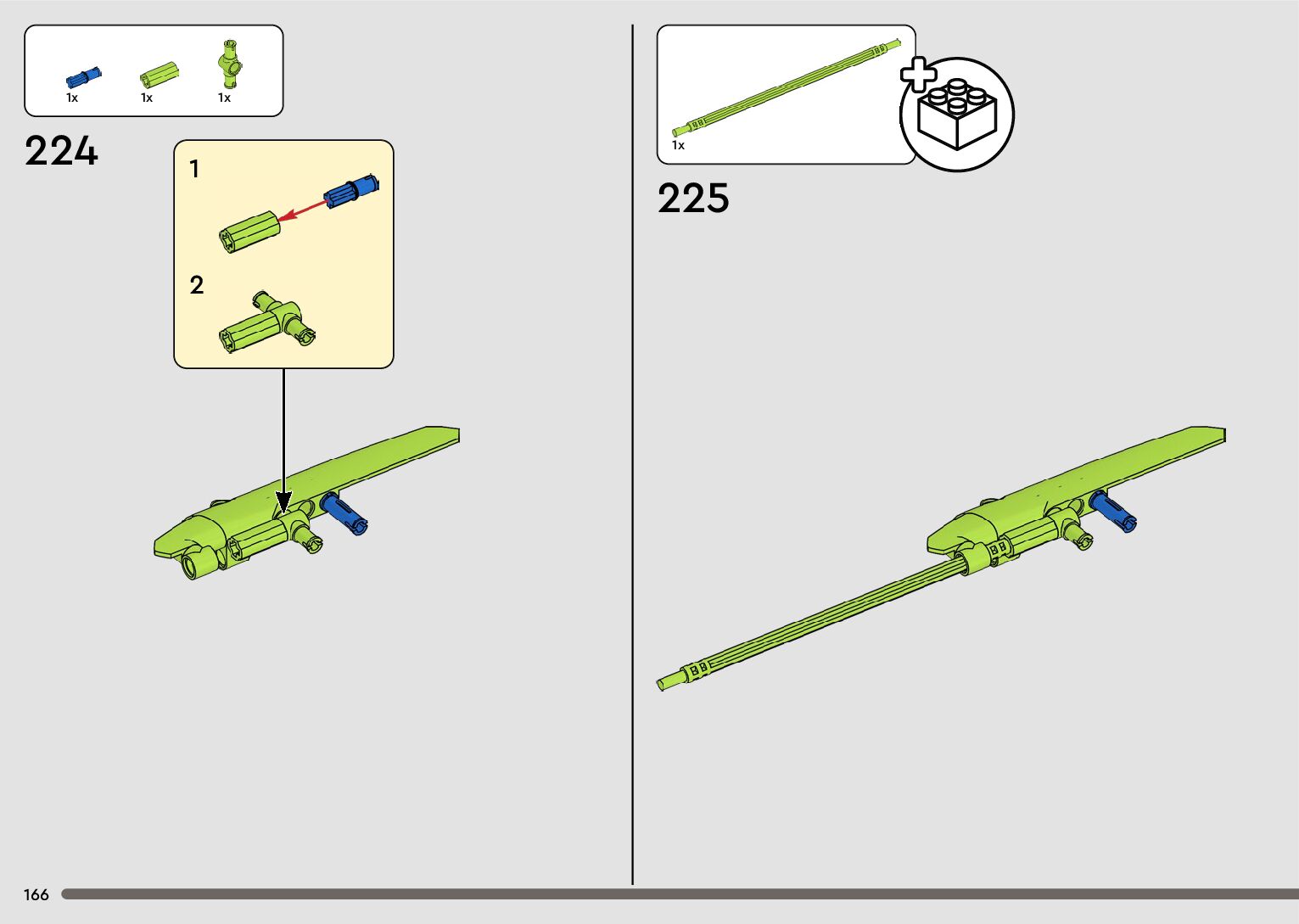 1x 1x 1x

224

1

2

1x

225

166