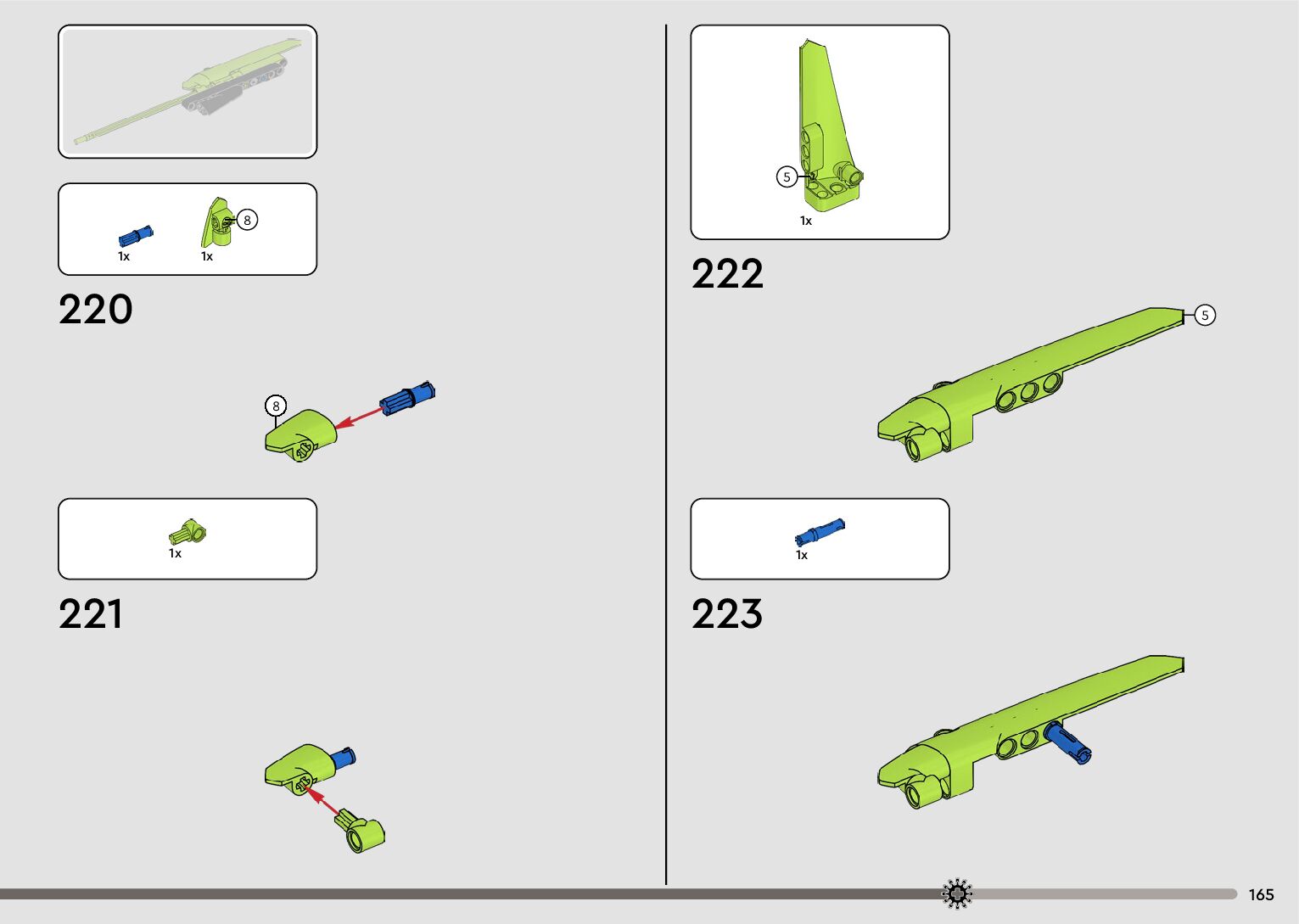 1x
1x
8

220

8

1x

221

5
1x

222

5

1x

223

165