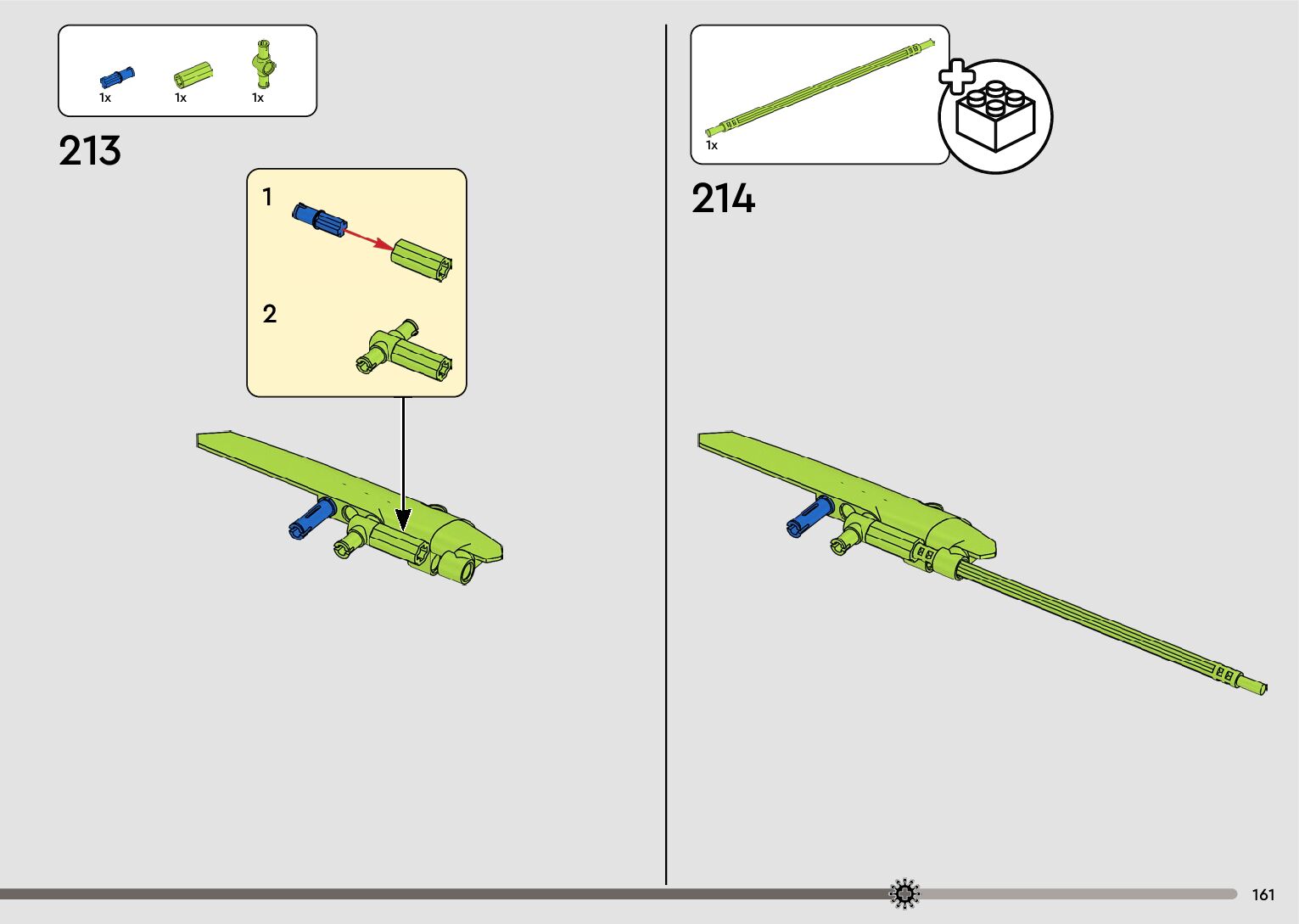 1x
1x
1x

213

1

2

1x

214

161