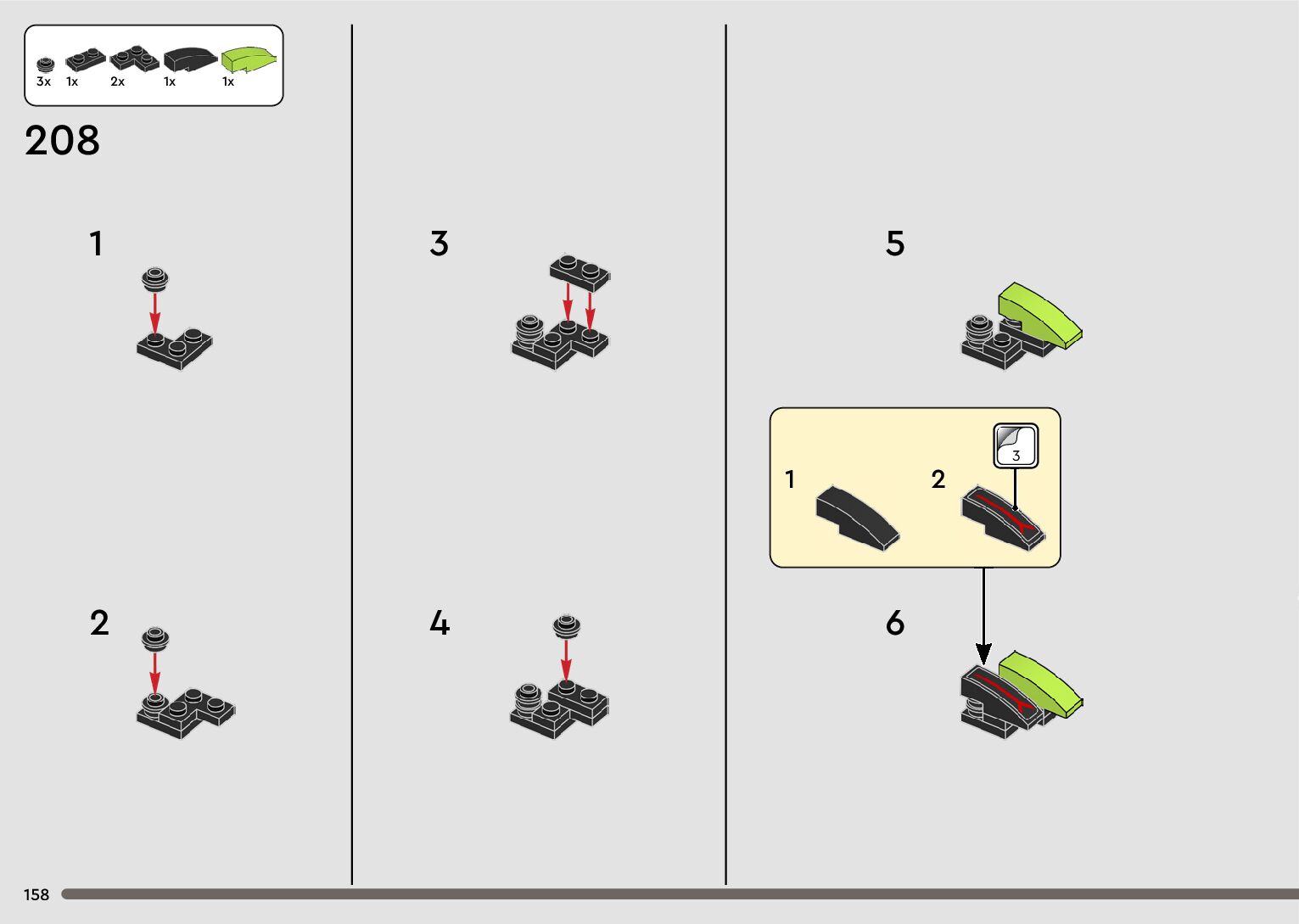 3x 1x 2x 1x 1x

208

1

2

3

4

5

1

2

3

6

158