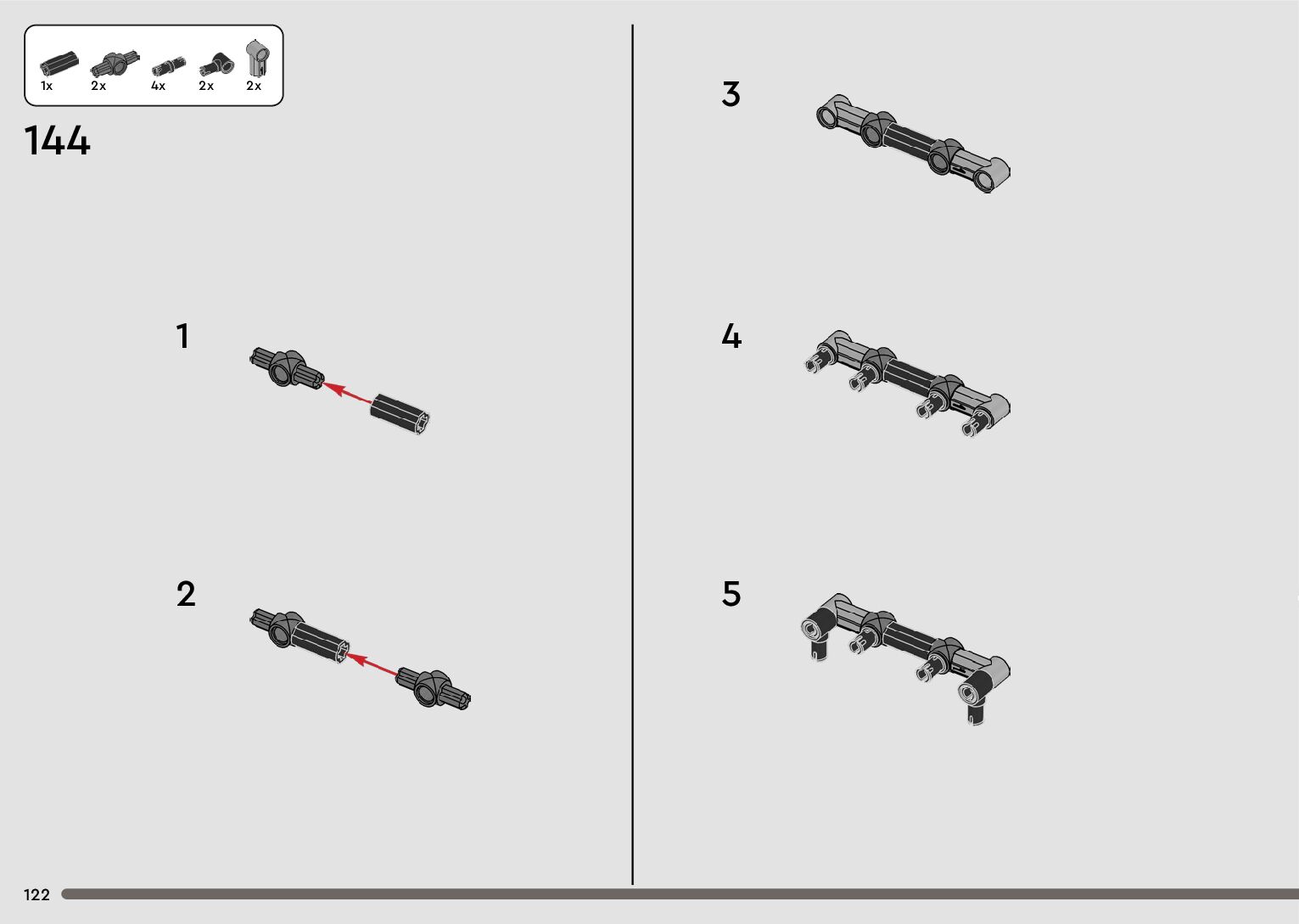 1x 2x 4x 2x 2x

144

1

2

3

4

5

122